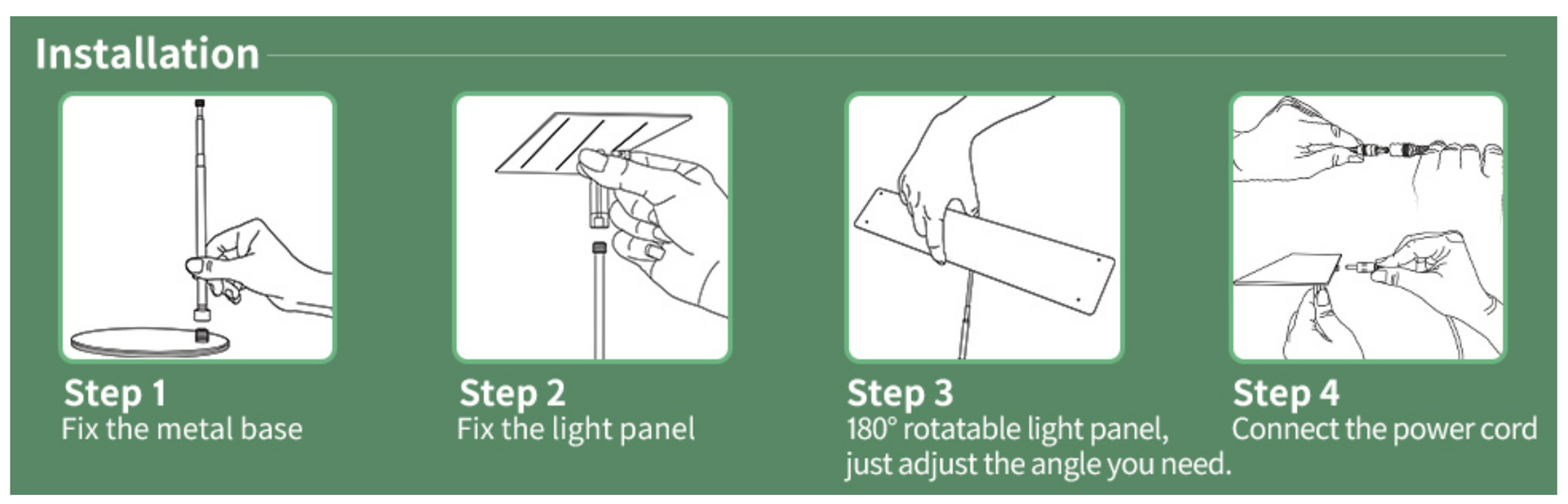 Installation

Step 1
Fix the metal base

Step 2
Fix the light panel

Step 3
180° rotatable light panel, just adjust the angle you need.

Step 4
Connect the power cord