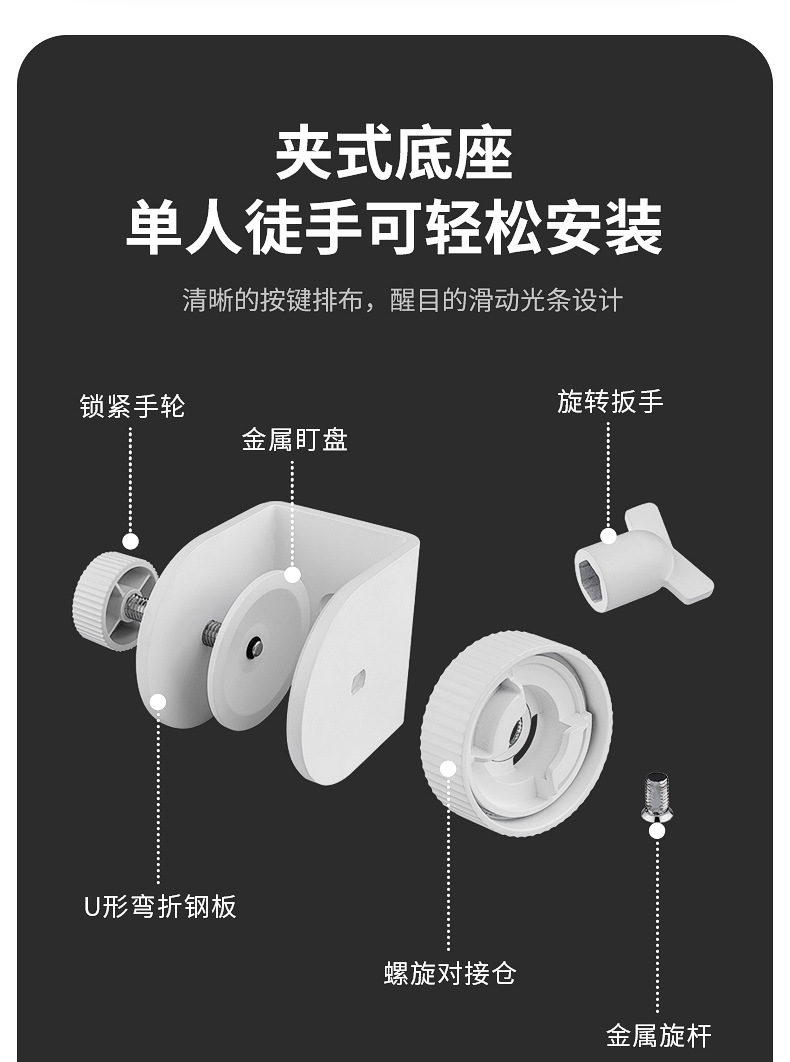 夹式底座
单人徒手可轻松安装

清晰的按键排布，醒目的滑动光条设计

锁紧手轮

金属盯盘

旋转扳手

U形弯折钢板

螺旋对接仓

金属旋杆