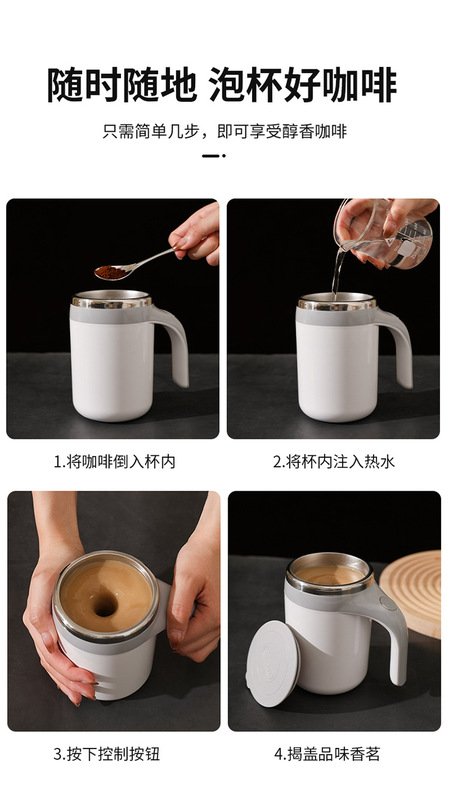 随时随地 泡杯好咖啡

只需简单几步，即可享受醇香咖啡

1.将咖啡倒入杯内

2.将杯内注入热水

3.按下控制按钮

4.揭盖品味香茗