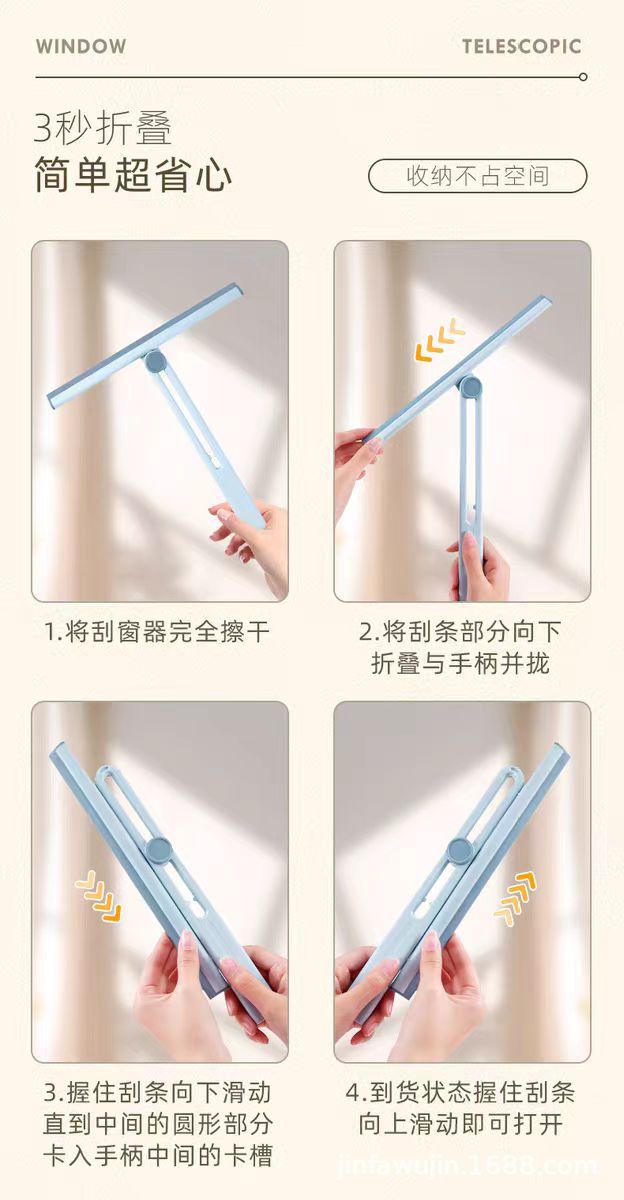 WINDOW

TELESCOPIC

3秒折叠
简单超省心

收纳不占空间

1.将刮窗器完全擦干

2.将刮条部分向下折叠与手柄并拢

3.握住刮条向下滑动直到中间的圆形部分卡入手柄中间的卡槽

4.到货状态握住刮条向上滑动即可打开

jinfawujin.1688.com