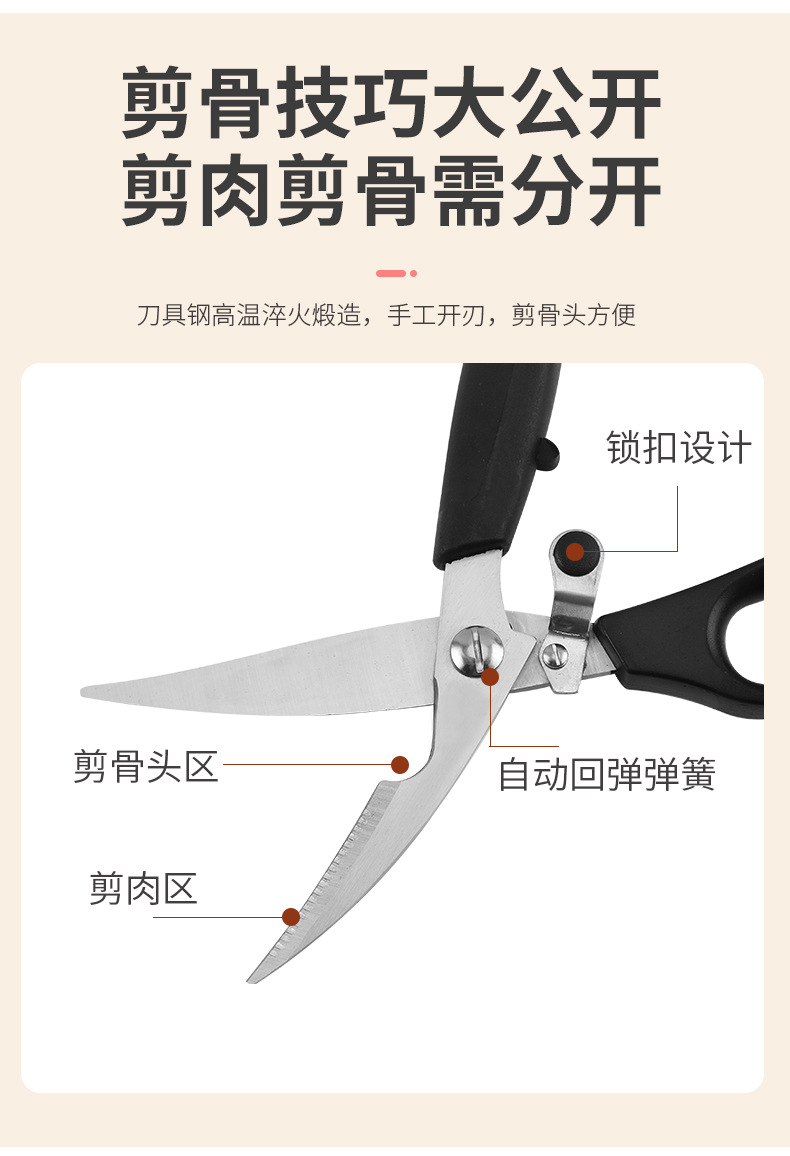 剪骨技巧大公开
剪肉剪骨需分开

刀具钢高温淬火煅造，手工开刃，剪骨头方便

锁扣设计

剪骨头区

自动回弹弹簧

剪肉区