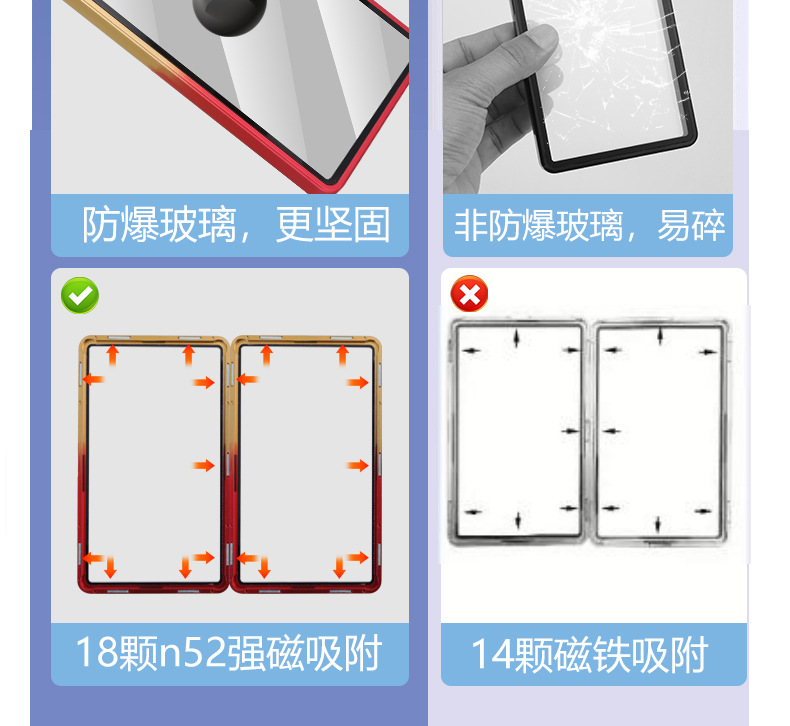 防爆玻璃，更坚固

非防爆玻璃，易碎

18颗n52强磁吸附

14颗磁铁吸附