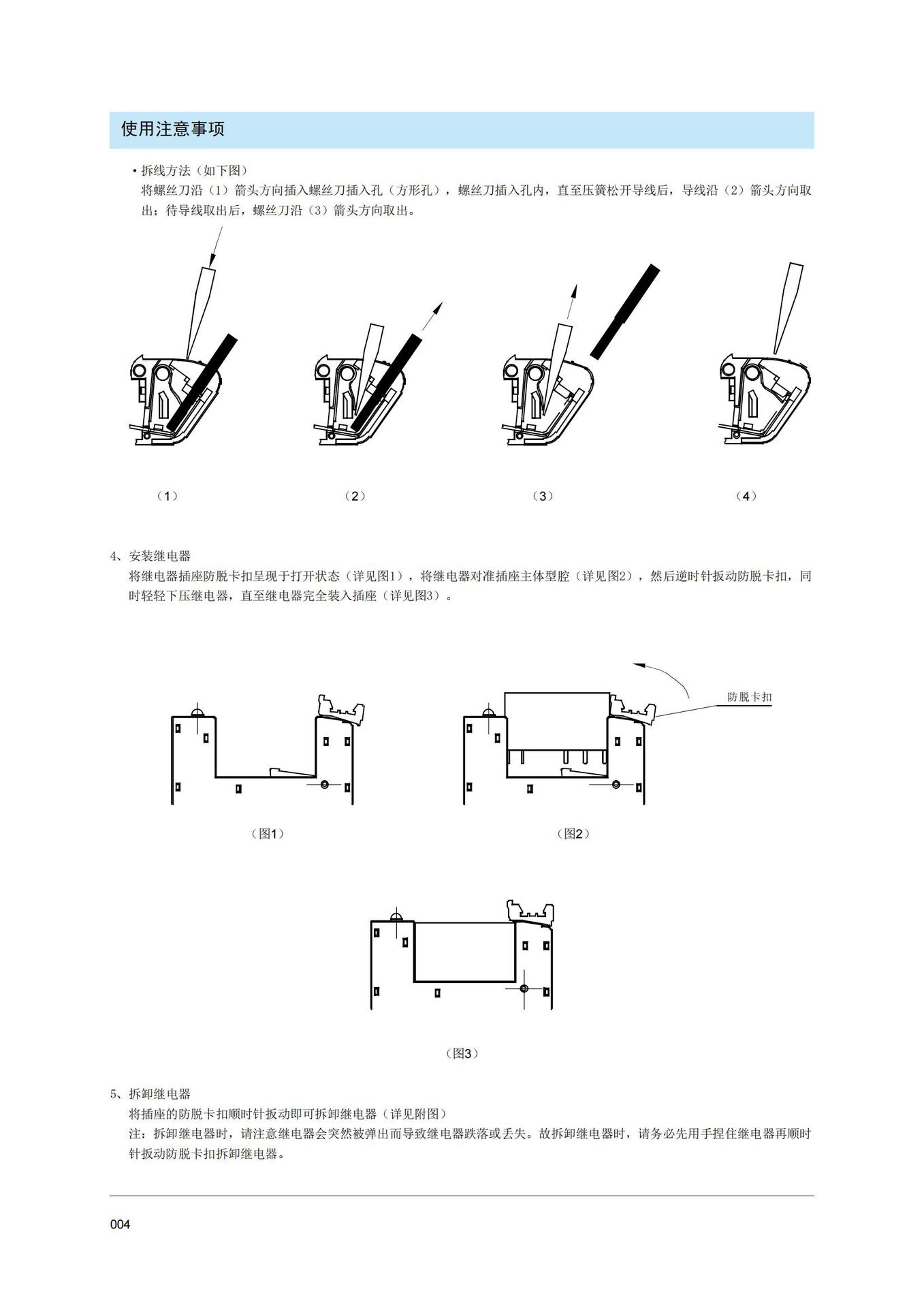 使用注意事项

• 拆线方法（如下图）
将螺丝刀沿（1）箭头方向插入螺丝刀插入孔（方形孔），螺丝刀插入孔内，直至压簧松开导线后，导线沿（2）箭头方向取出；待导线取出后，螺丝刀沿（3）箭头方向取出。

（1）

（2）

（3）

（4）

4、安装继电器
将继电器插座防脱卡扣呈现于打开状态（详见图1），将继电器对准插座主体型腔（详见图2），然后逆时针扳动防脱卡扣，同时轻轻下压继电器，直至继电器完全装入插座（详见图3）。

防脱卡扣

（图1）

（图2）

（图3）

5、拆卸继电器
将插座的防脱卡扣顺时针扳动即可拆卸继电器（详见附图）
注：拆卸继电器时，请注意继电器会突然被弹出而导致继电器跌落或丢失。故拆卸继电器时，请务必先用手捏住继电器再顺时针扳动防脱卡扣拆卸继电器。

004