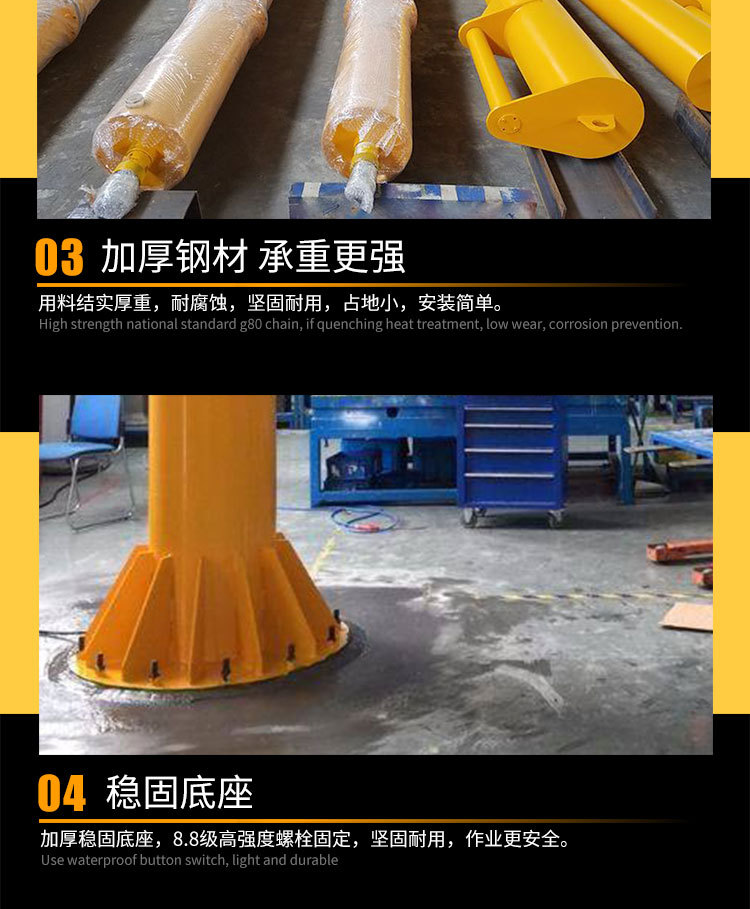 03 加厚钢材 承重更强

用料结实厚重，耐腐蚀，坚固耐用，占地小，安装简单。
High strength national standard g80 chain, if quenching heat treatment, low wear, corrosion prevention.

04 稳固底座

加厚稳固底座，8.8级高强度螺栓固定，坚固耐用，作业更安全。
Use waterproof button switch, light and durable