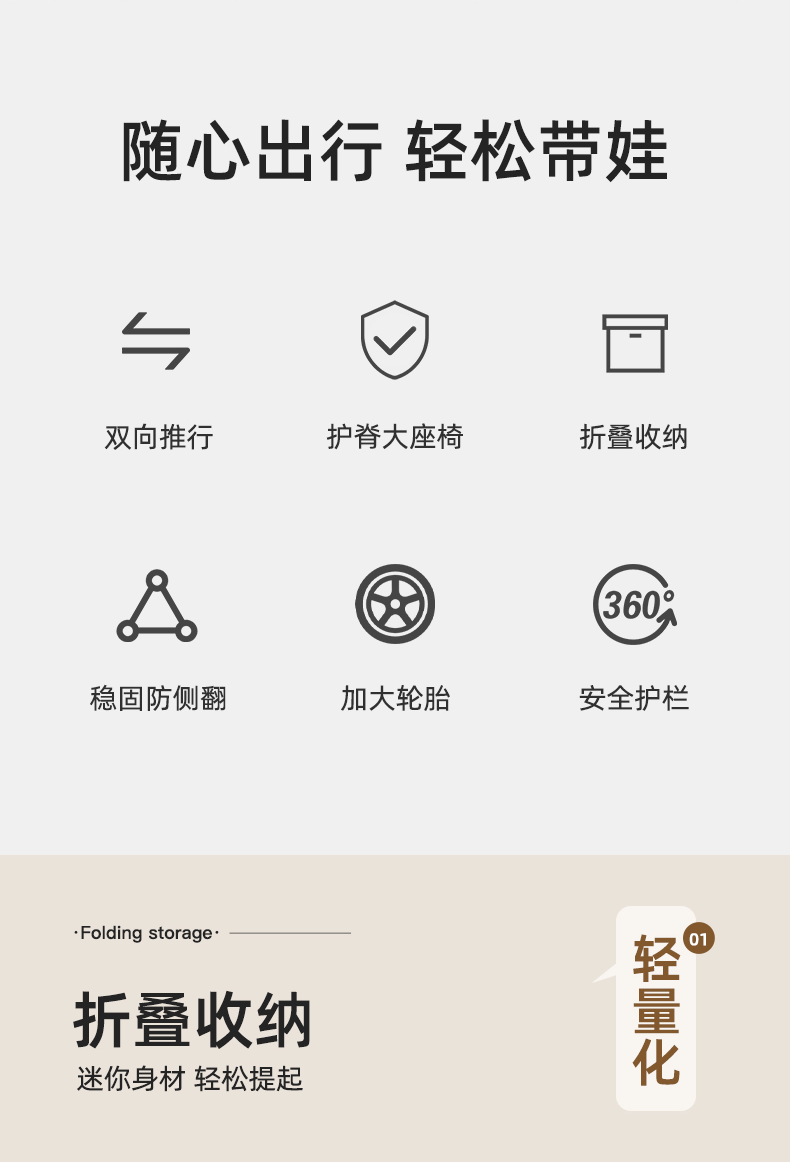 随心出行 轻松带娃

双向推行

护脊大座椅

折叠收纳

稳固防侧翻

加大轮胎

360°

安全护栏

·Folding storage·

折叠收纳

迷你身材 轻松提起

01

轻量化