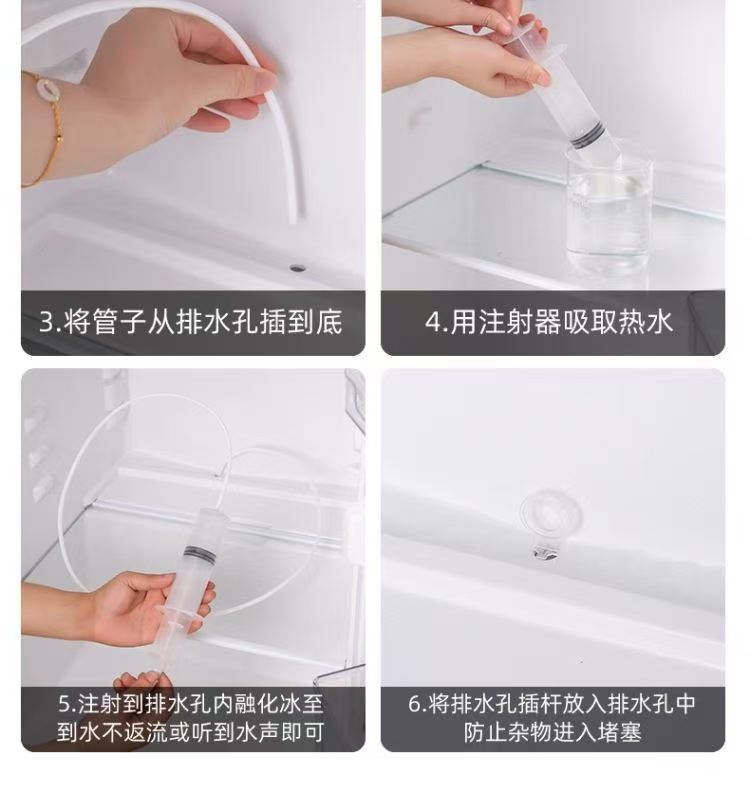 3.将管子从排水孔插到底

4.用注射器吸取热水

5.注射到排水孔内融化冰至到水不返流或听到水声即可

6.将排水孔插杆放入排水孔中防止杂物进入堵塞