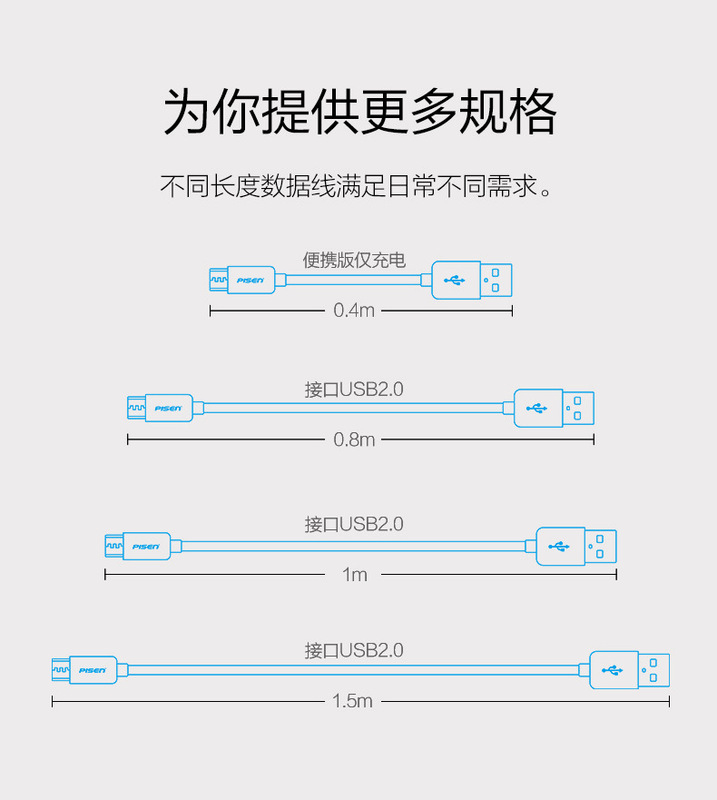 为你提供更多规格

不同长度数据线满足日常不同需求。

便携版仅充电

PISEN

0.4m

接口USB2.0

PISEN

0.8m

接口USB2.0

PISEN

1m

接口USB2.0

PISEN

1.5m