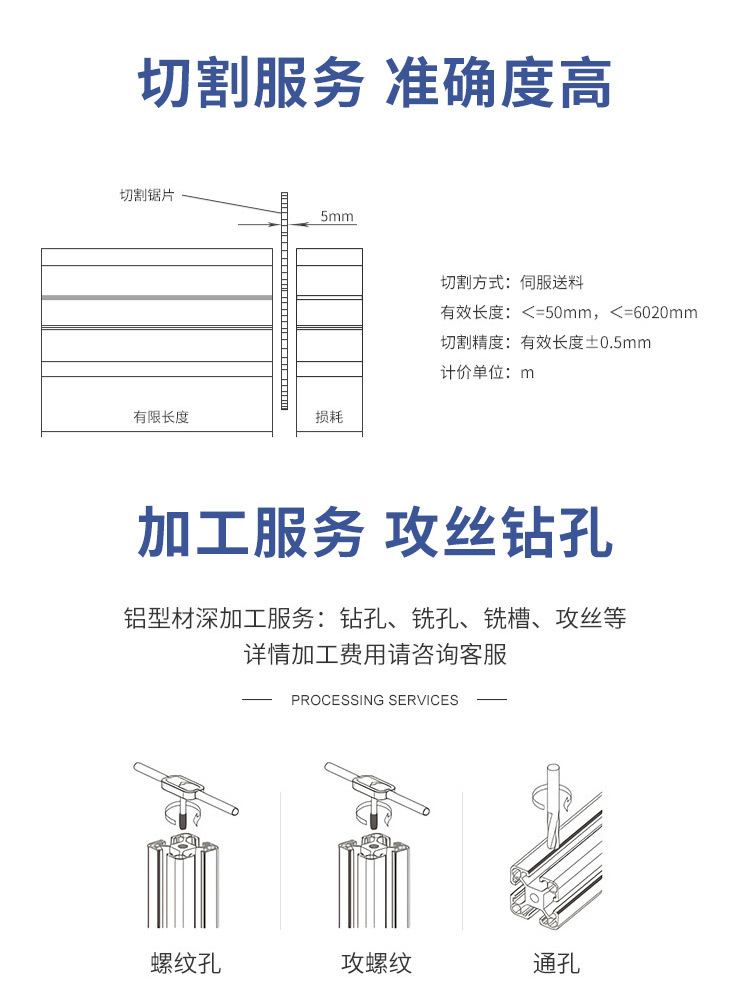 切割服务 准确度高

切割锯片

5mm

有限长度

损耗

切割方式：伺服送料
有效长度：<=50mm，<=6020mm
切割精度：有效长度±0.5mm
计价单位：m

加工服务 攻丝钻孔

铝型材深加工服务：钻孔、铣孔、铣槽、攻丝等
详情加工费用请咨询客服

PROCESSING SERVICES

螺纹孔

攻螺纹

通孔