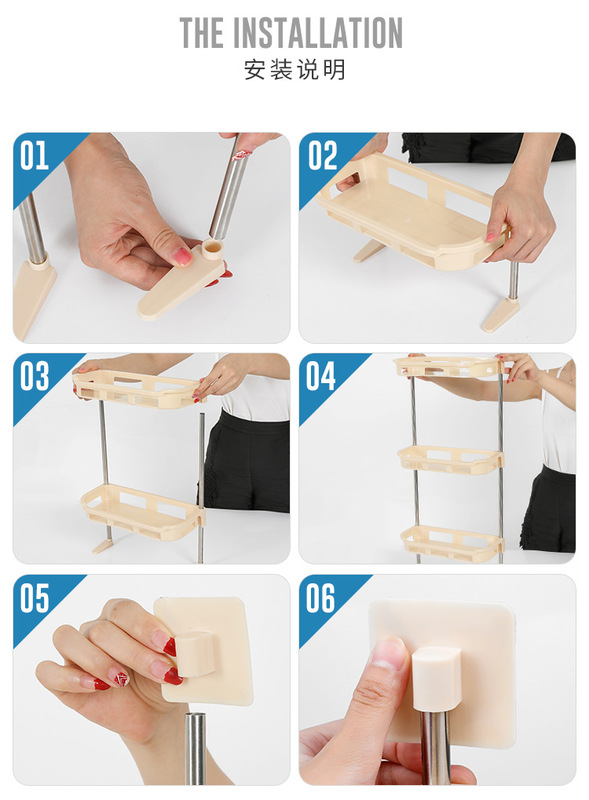 THE INSTALLATION
安装说明

01

02

03

04

05

06