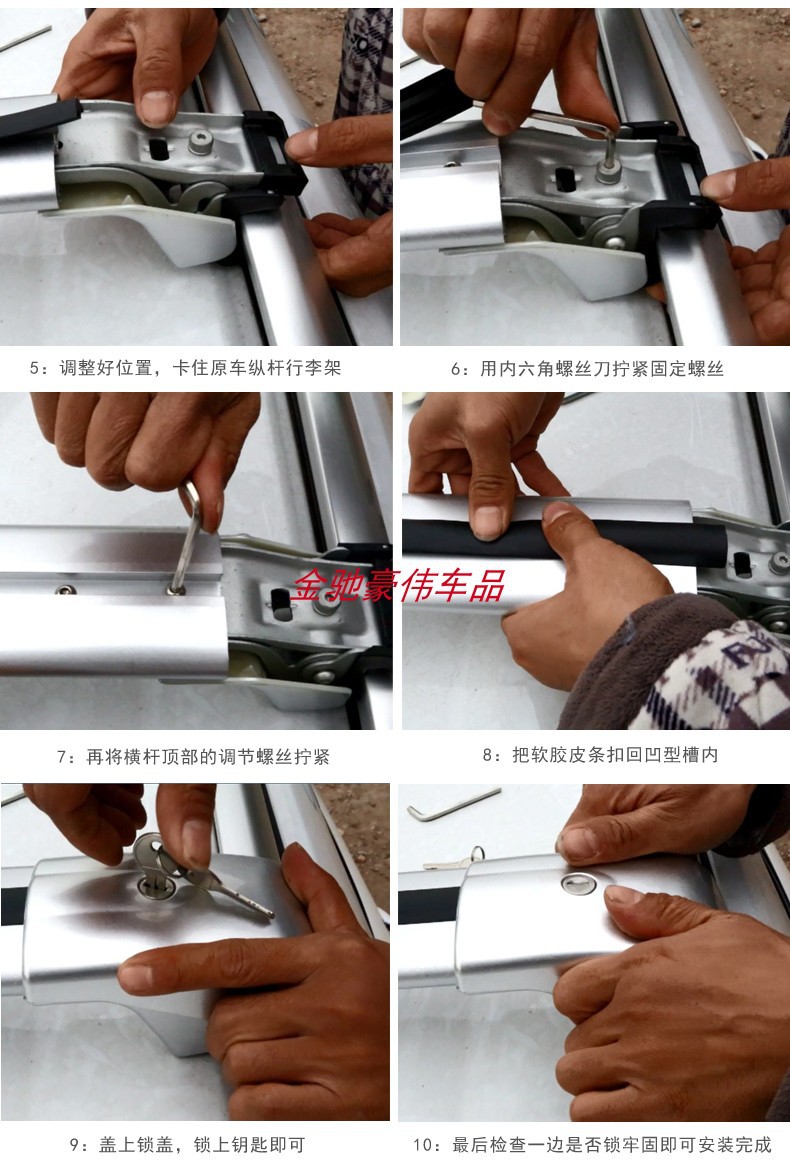 5：调整好位置，卡住原车纵杆行李架

6：用内六角螺丝刀拧紧固定螺丝

金驰豪伟车品

7：再将横杆顶部的调节螺丝拧紧

8：把软胶皮条扣回凹型槽内

9：盖上锁盖，锁上钥匙即可

10：最后检查一边是否锁牢固即可安装完成