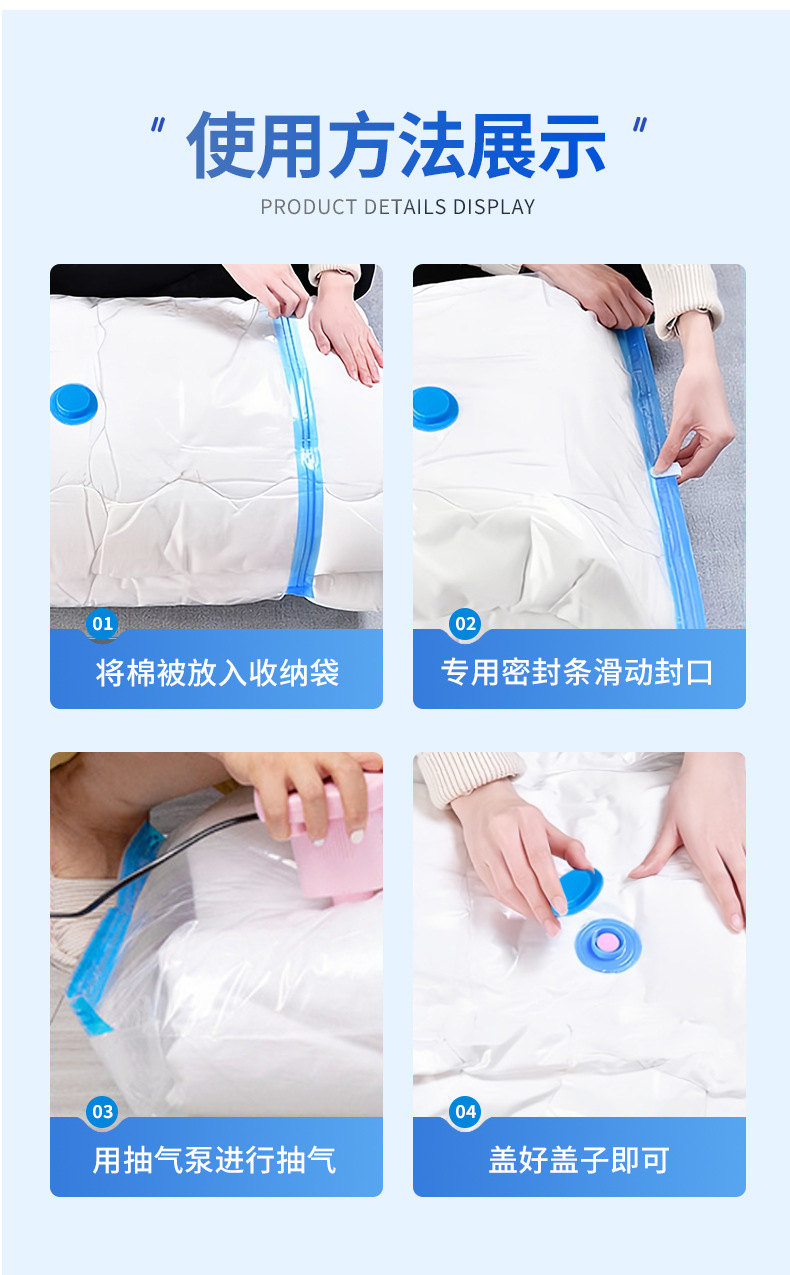 “使用方法展示”

PRODUCT DETAILS DISPLAY

01

将棉被放入收纳袋

02

专用密封条滑动封口

03

用抽气泵进行抽气

04

盖好盖子即可