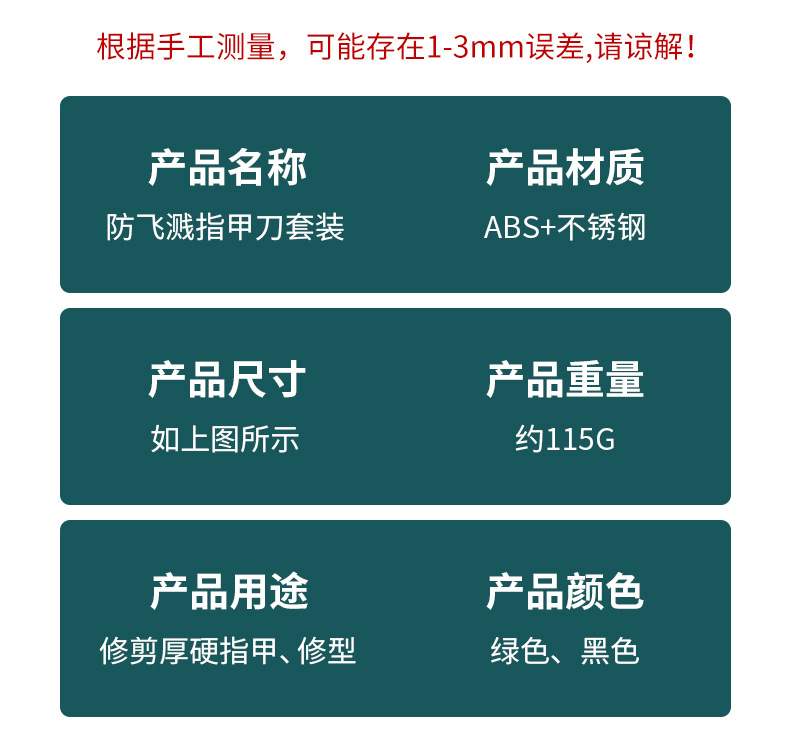 根据手工测量，可能存在1-3mm误差,请谅解！

产品名称
防飞溅指甲刀套装

产品材质
ABS+不锈钢

产品尺寸
如上图所示

产品重量
约115G

产品用途
修剪厚硬指甲、修型

产品颜色
绿色、黑色