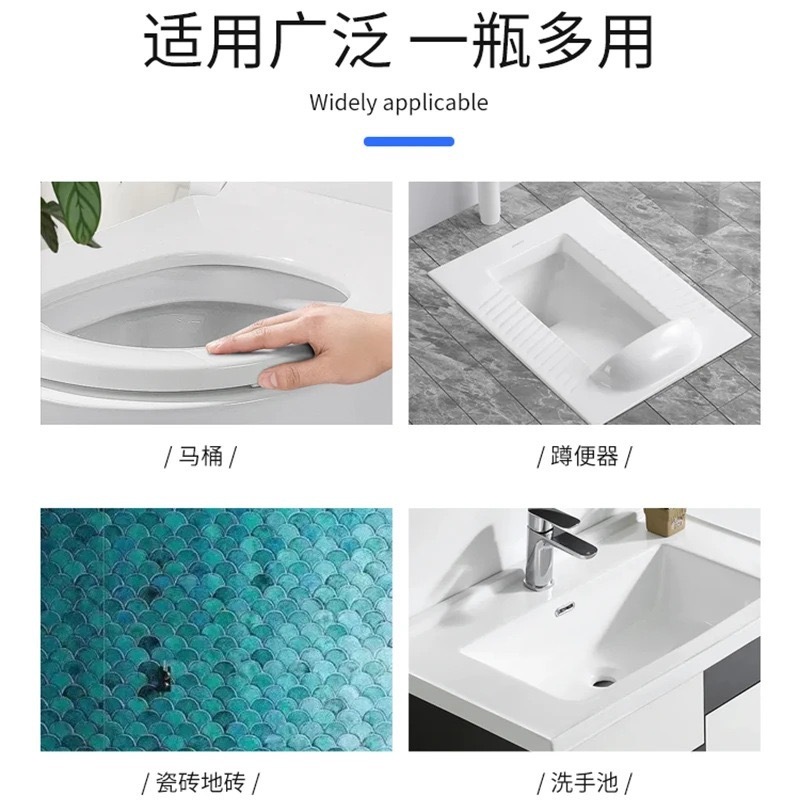 适用广泛 一瓶多用

Widely applicable

/ 马桶 /

/ 蹲便器 /

/ 瓷砖地砖 /

/ 洗手池 /