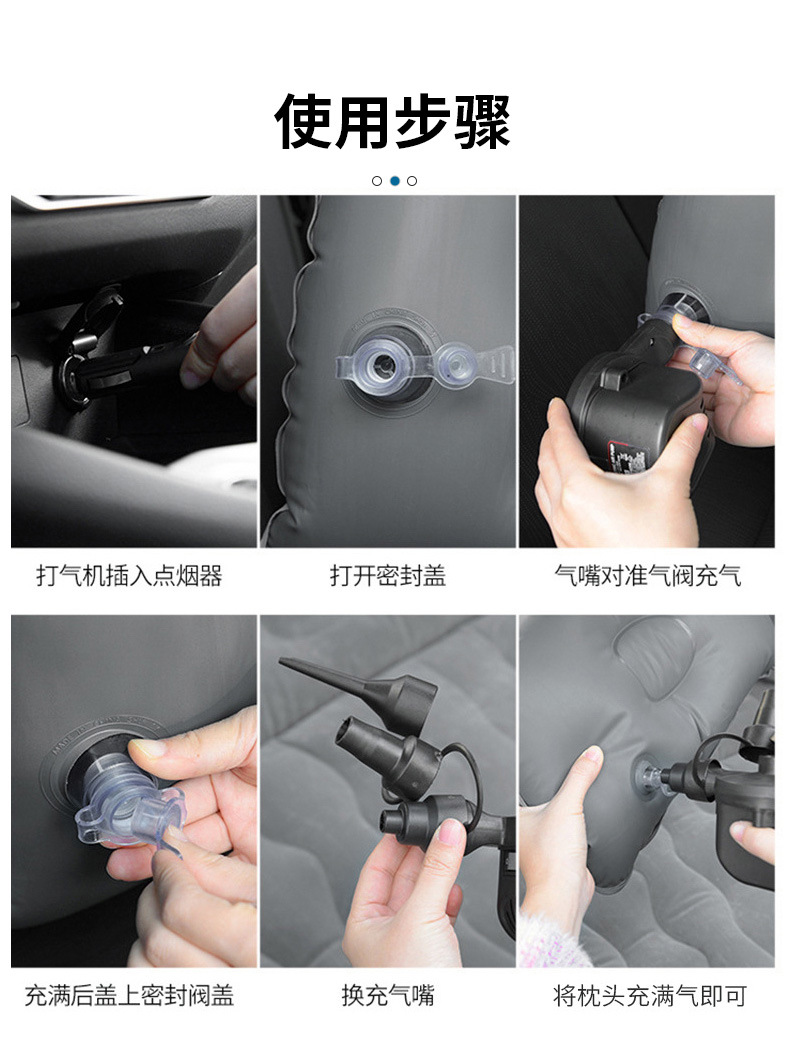 使用步骤

打气机插入点烟器

打开密封盖

气嘴对准气阀充气

充满后盖上密封阀盖

换充气嘴

将枕头充满气即可