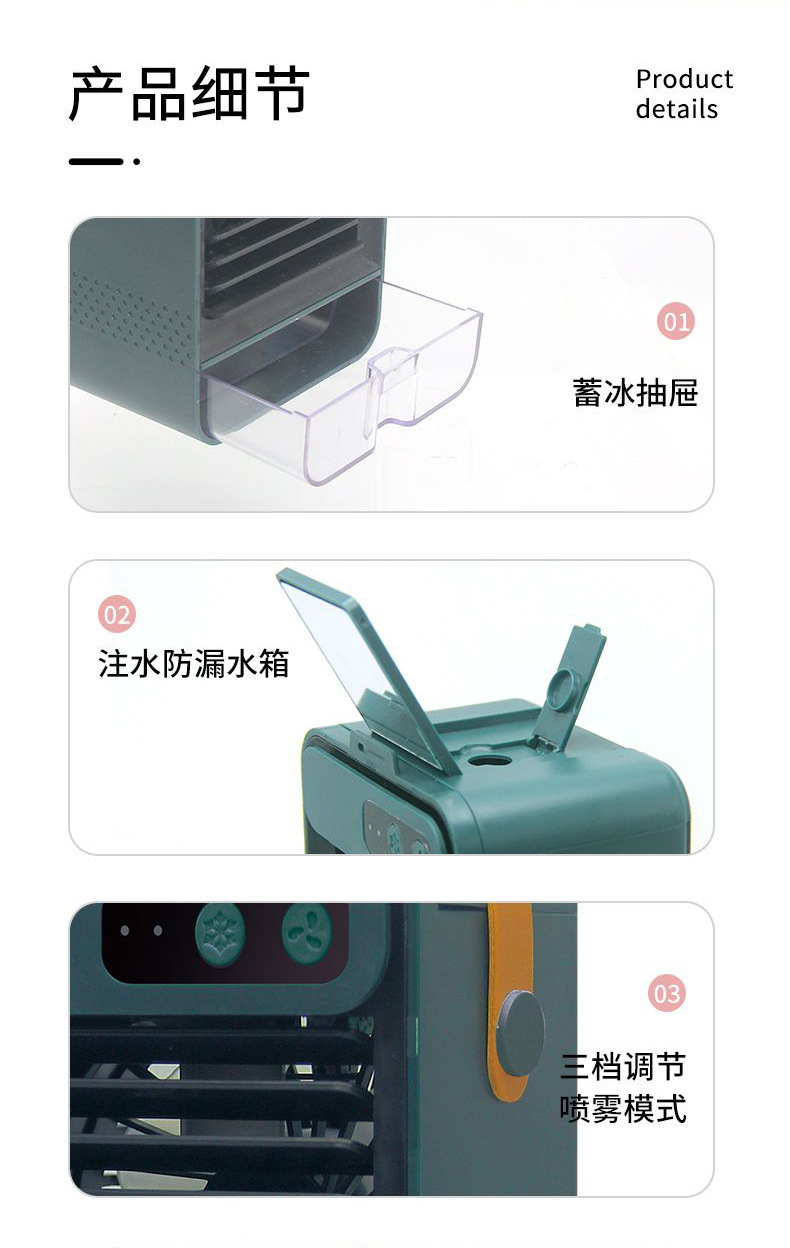 产品细节

Product details

01

蓄冰抽屉

02

注水防漏水箱

03

三档调节
喷雾模式