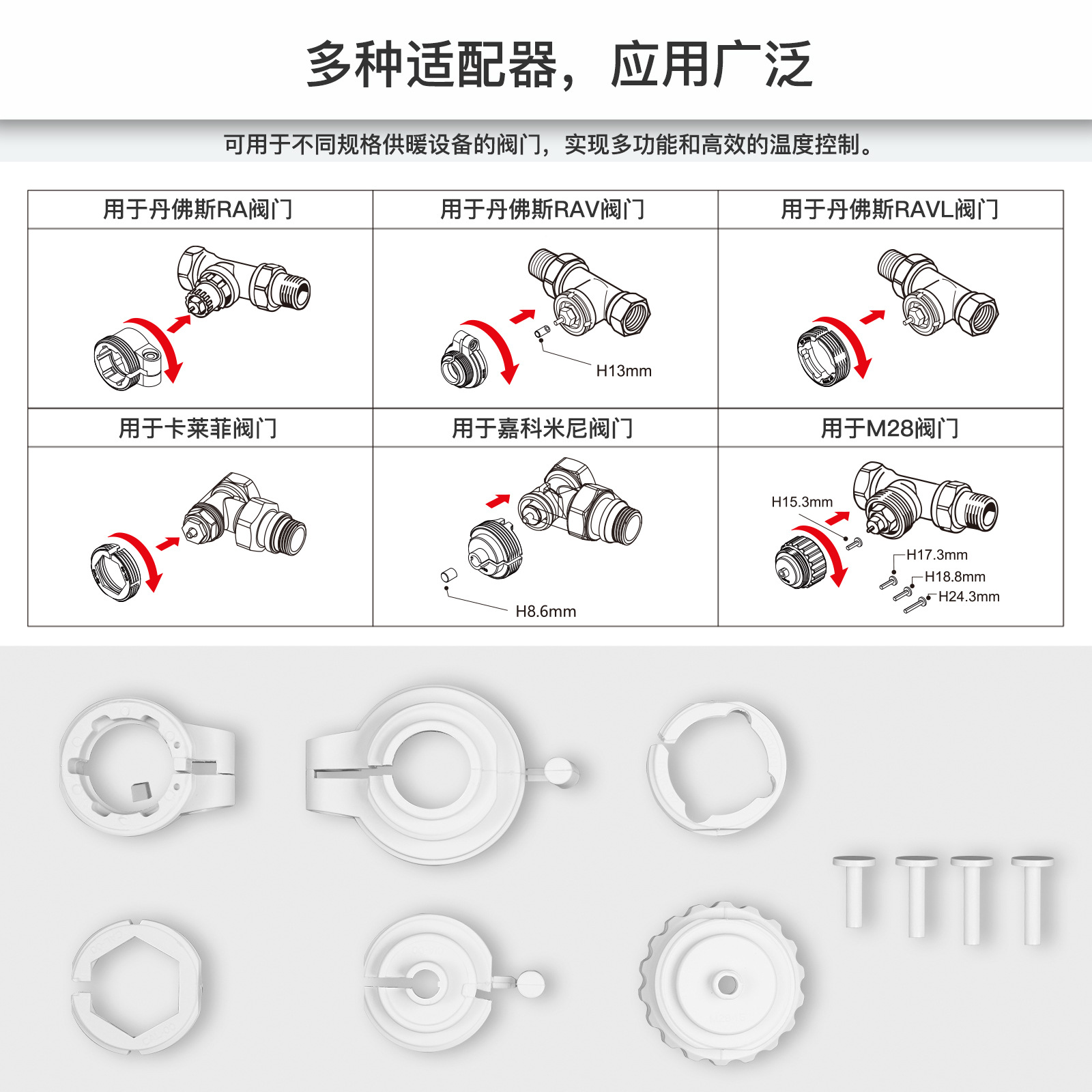 多种适配器，应用广泛

可用于不同规格供暖设备的阀门，实现多功能和高效的温度控制。

| 用于丹佛斯RA阀门 | 用于丹佛斯RAV阀门 | 用于丹佛斯RAVL阀门 |
|---|---|---|
| | H13mm | |
| 用于卡莱菲阀门 | 用于嘉科米尼阀门 | 用于M28阀门 |
| | H8.6mm | H15.3mm H17.3mm H18.8mm H24.3mm |