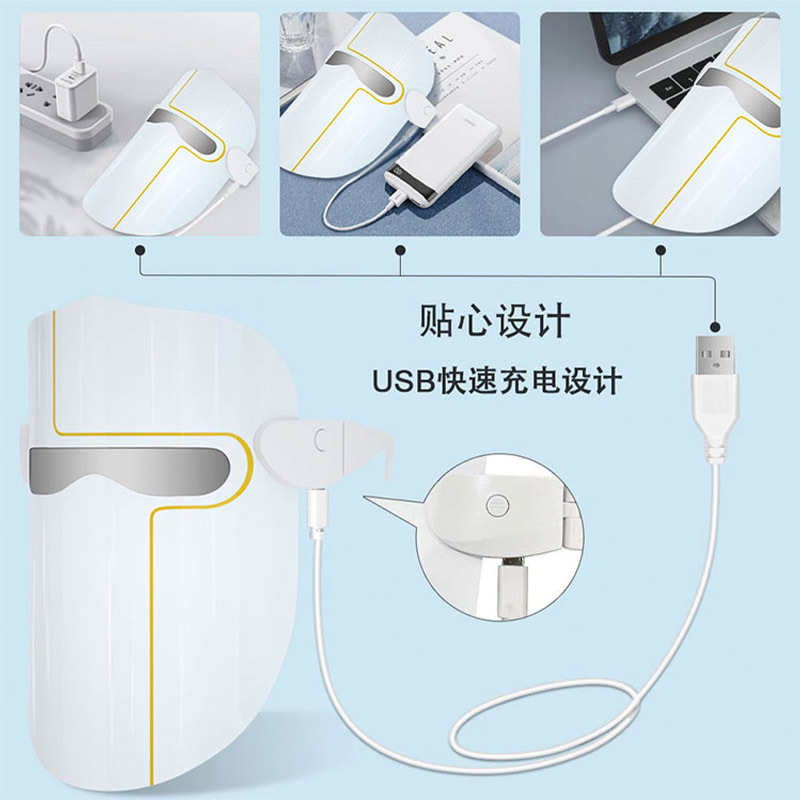 贴心设计

USB快速充电设计