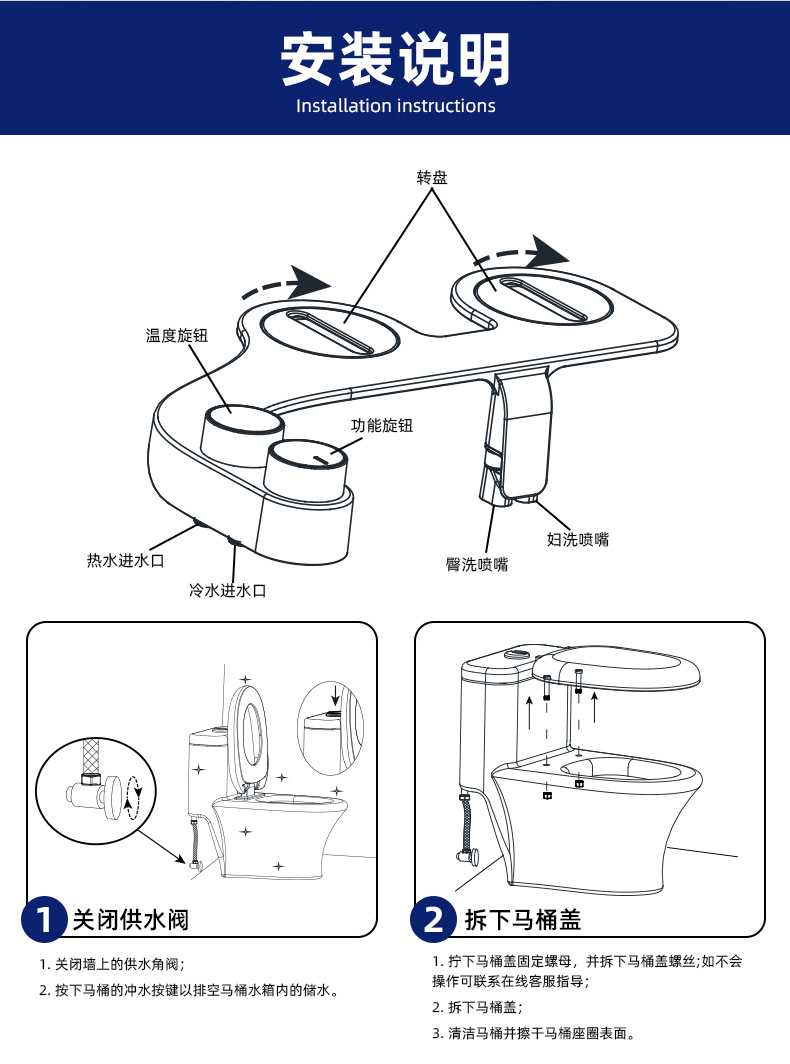 安装说明
Installation instructions

转盘

温度旋钮

功能旋钮

热水进水口

冷水进水口

臀洗喷嘴

妇洗喷嘴

1 关闭供水阀

1. 关闭墙上的供水角阀；

2. 按下马桶的冲水按键以排空马桶水箱内的储水。

2 拆下马桶盖

1. 拧下马桶盖固定螺母，并拆下马桶盖螺丝;如不会操作可联系在线客服指导；

2. 拆下马桶盖；

3. 清洁马桶并擦干马桶座圈表面。