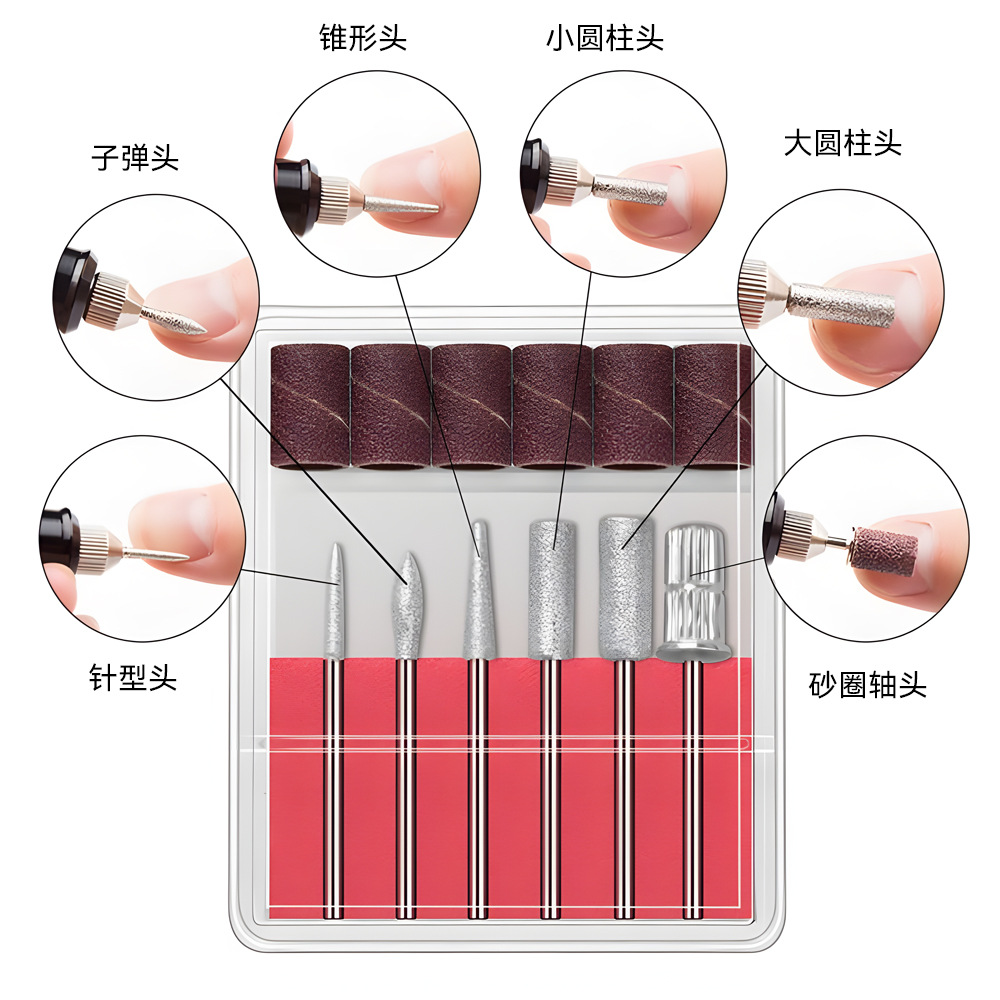 锥形头

小圆柱头

子弹头

大圆柱头

针型头

砂圈轴头