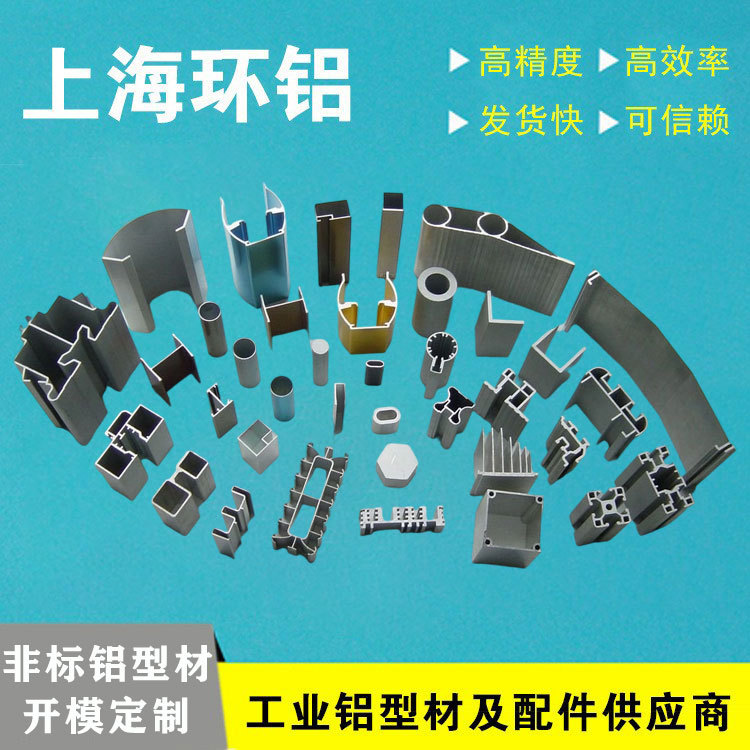 上海环铝

高精度 高效率
发货快 可信赖

非标铝型材
开模定制

工业铝型材及配件供应商