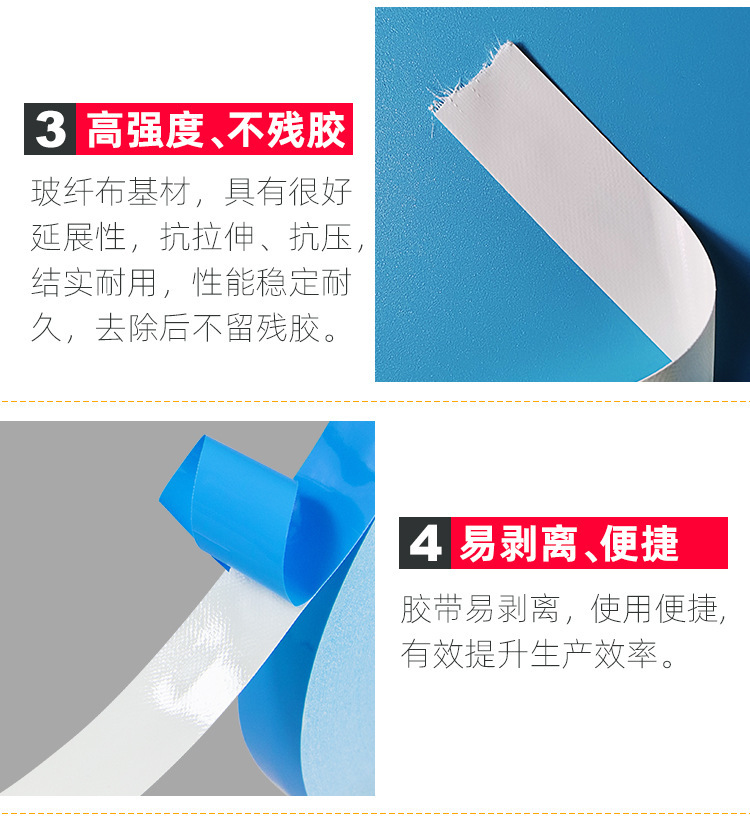 3 高强度、不残胶

玻纤布基材，具有很好延展性，抗拉伸、抗压，结实耐用，性能稳定耐久，去除后不留残胶。

4 易剥离、便捷

胶带易剥离，使用便捷，有效提升生产效率。