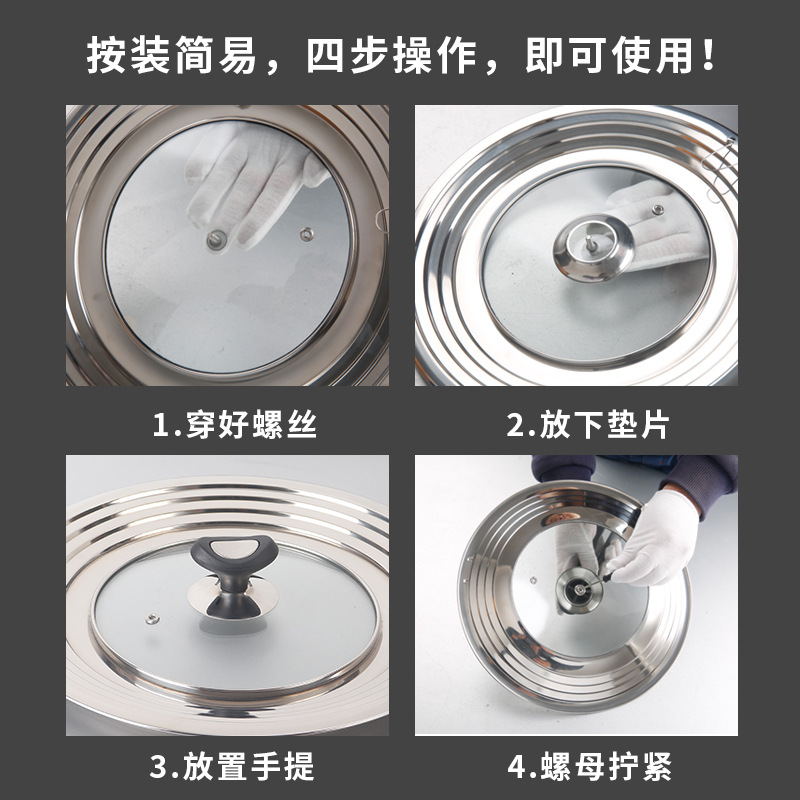 按装简易，四步操作，即可使用！

1.穿好螺丝

2.放下垫片

3.放置手提

4.螺母拧紧