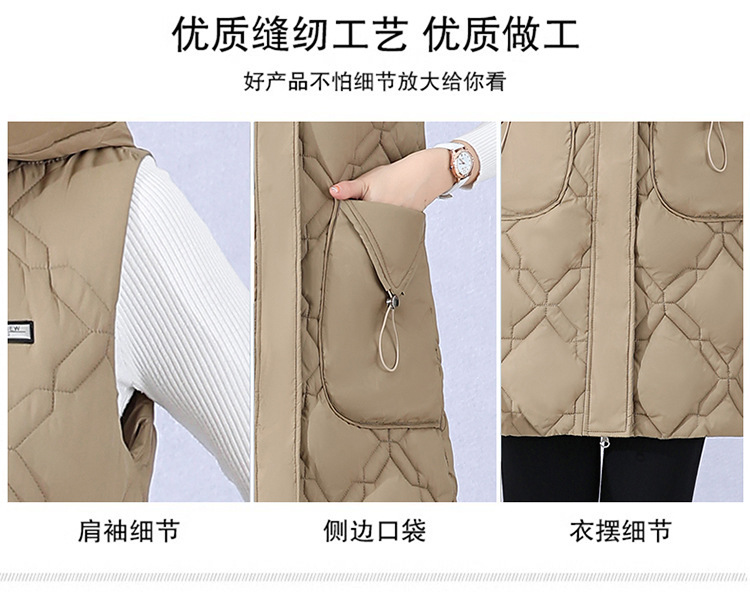 优质缝纫工艺 优质做工

好产品不怕细节放大给你看

肩袖细节

侧边口袋

衣摆细节