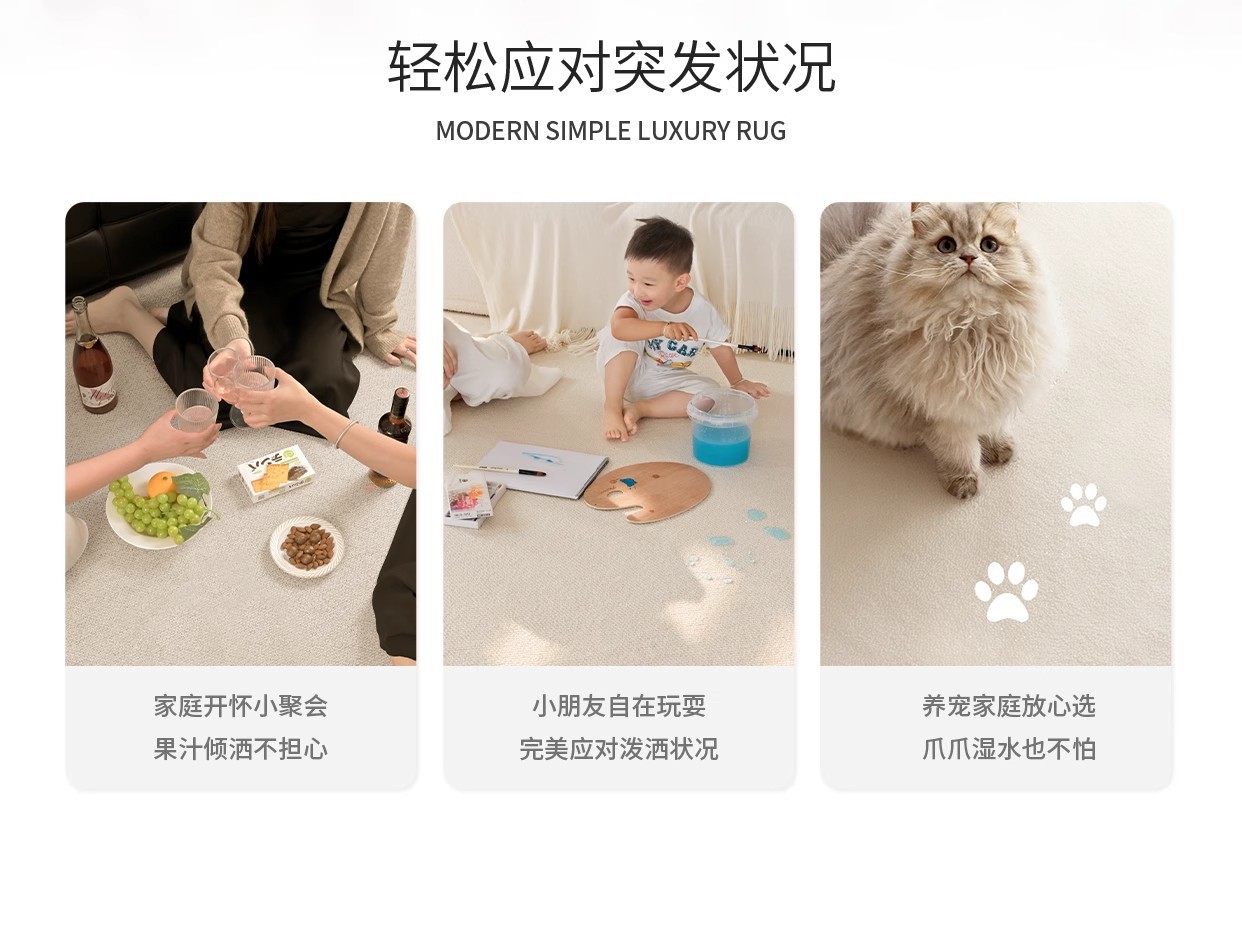 轻松应对突发状况

MODERN SIMPLE LUXURY RUG

家庭开怀小聚会
果汁倾洒不担心

小朋友自在玩耍
完美应对泼洒状况

养宠家庭放心选
爪爪湿水也不怕