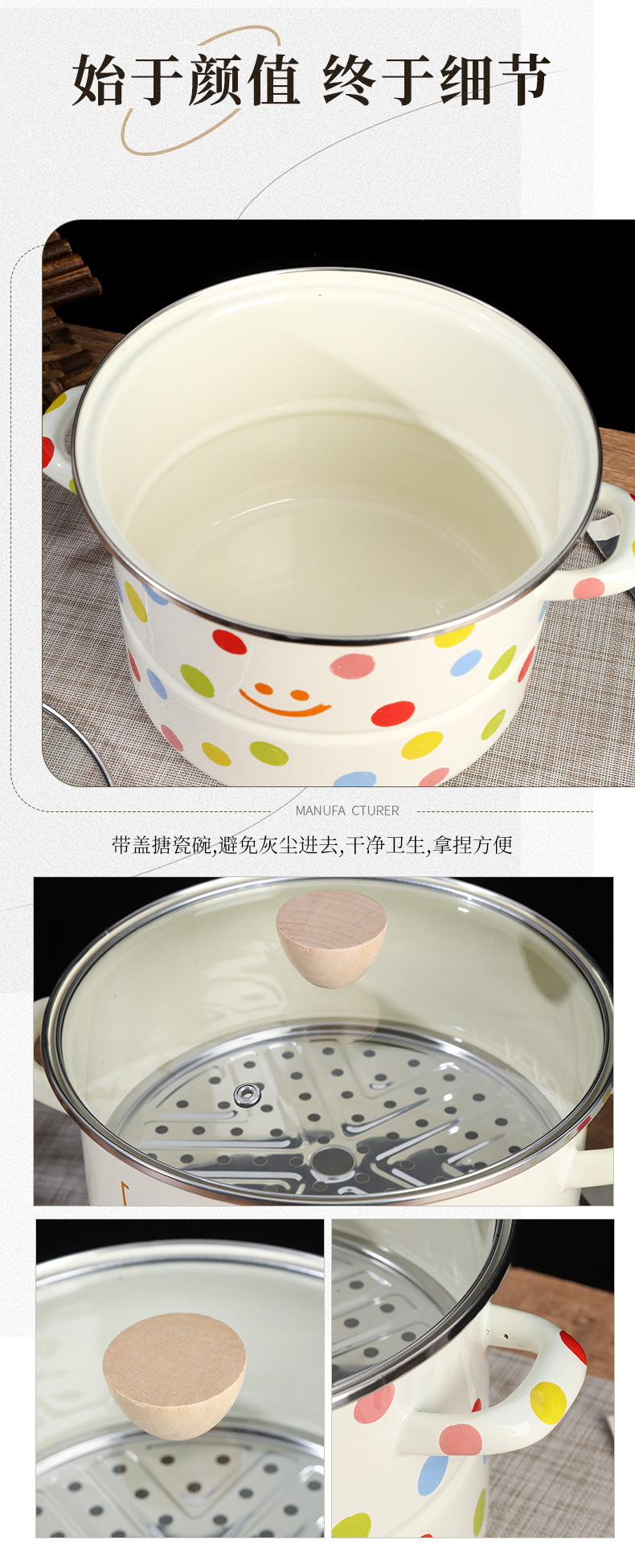 始于颜值 终于细节

MANUFA CTURER

带盖搪瓷碗,避免灰尘进去,干净卫生,拿捏方便