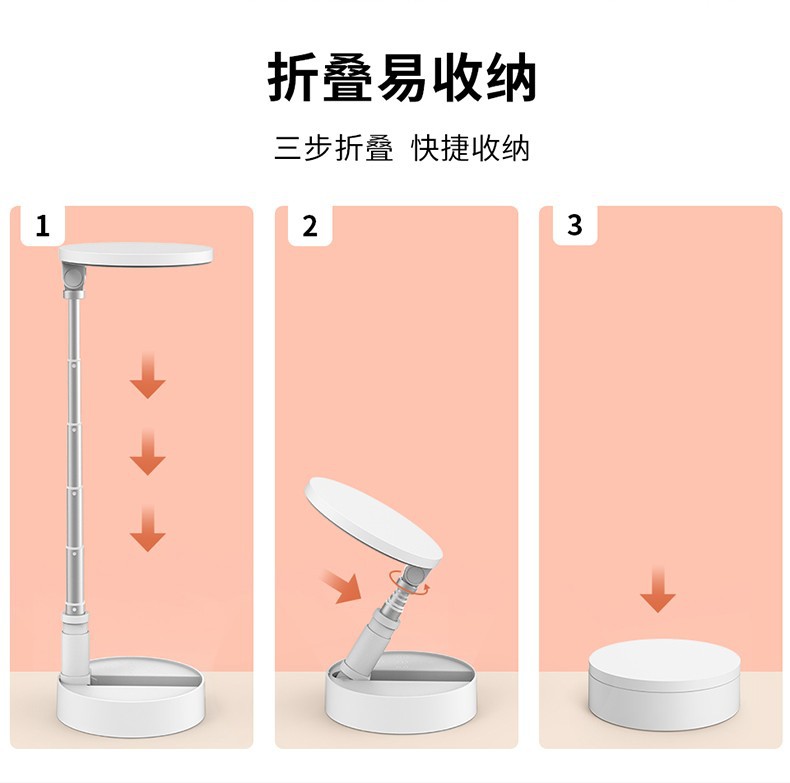 折叠易收纳

三步折叠 快捷收纳

1

2

3