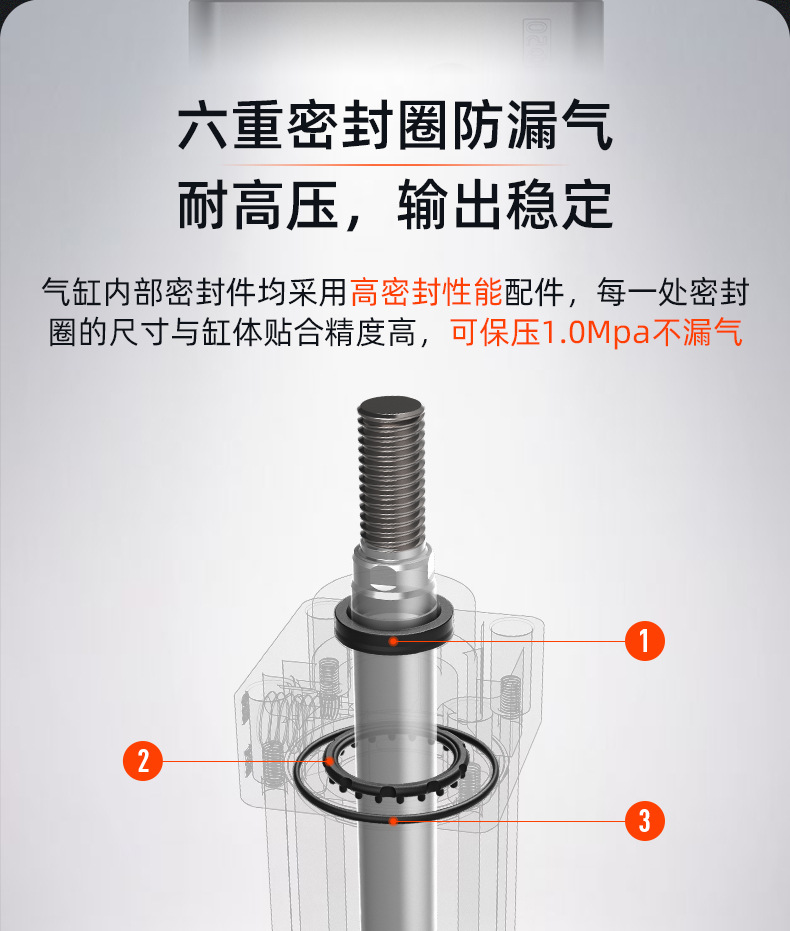 六重密封圈防漏气
耐高压，输出稳定

气缸内部密封件均采用高密封性能配件，每一处密封圈的尺寸与缸体贴合精度高，可保压1.0Mpa不漏气

1
2
3