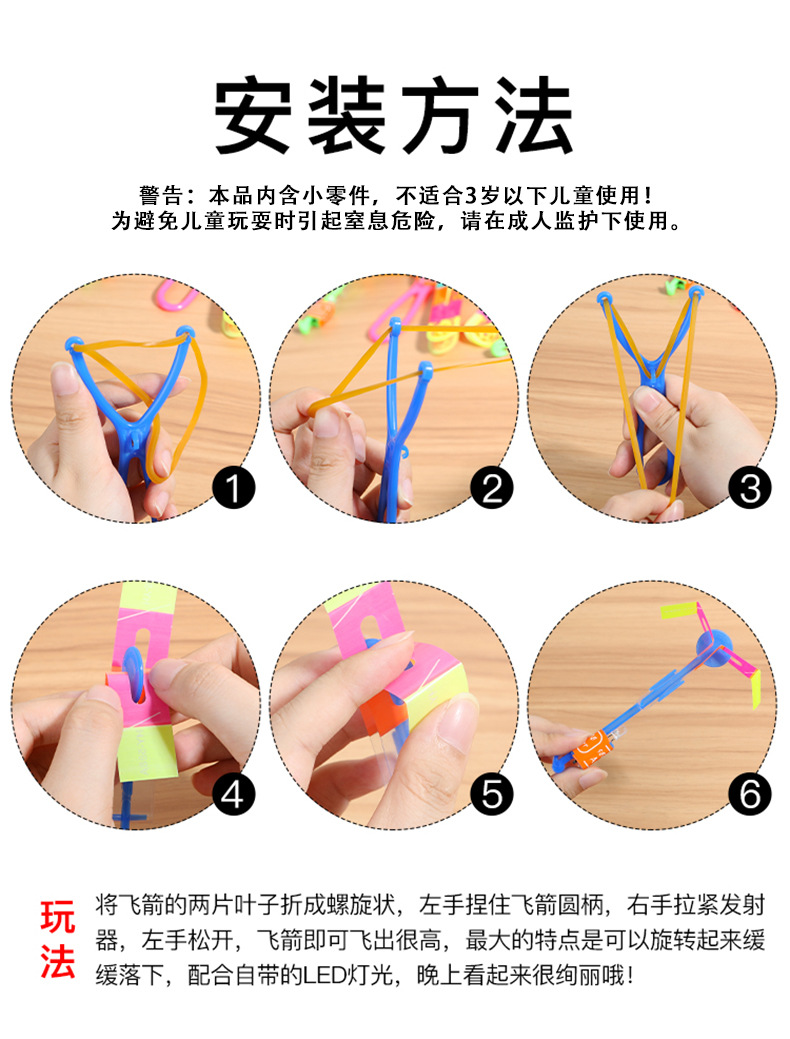 安装方法

警告：本品内含小零件，不适合3岁以下儿童使用！
为避免儿童玩耍时引起窒息危险，请在成人监护下使用。

1

2

3

4

5

6

玩法

将飞箭的两片叶子折成螺旋状，左手捏住飞箭圆柄，右手拉紧发射器，左手松开，飞箭即可飞出很高，最大的特点是可以旋转起来缓缓落下，配合自带的LED灯光，晚上看起来很绚丽哦！