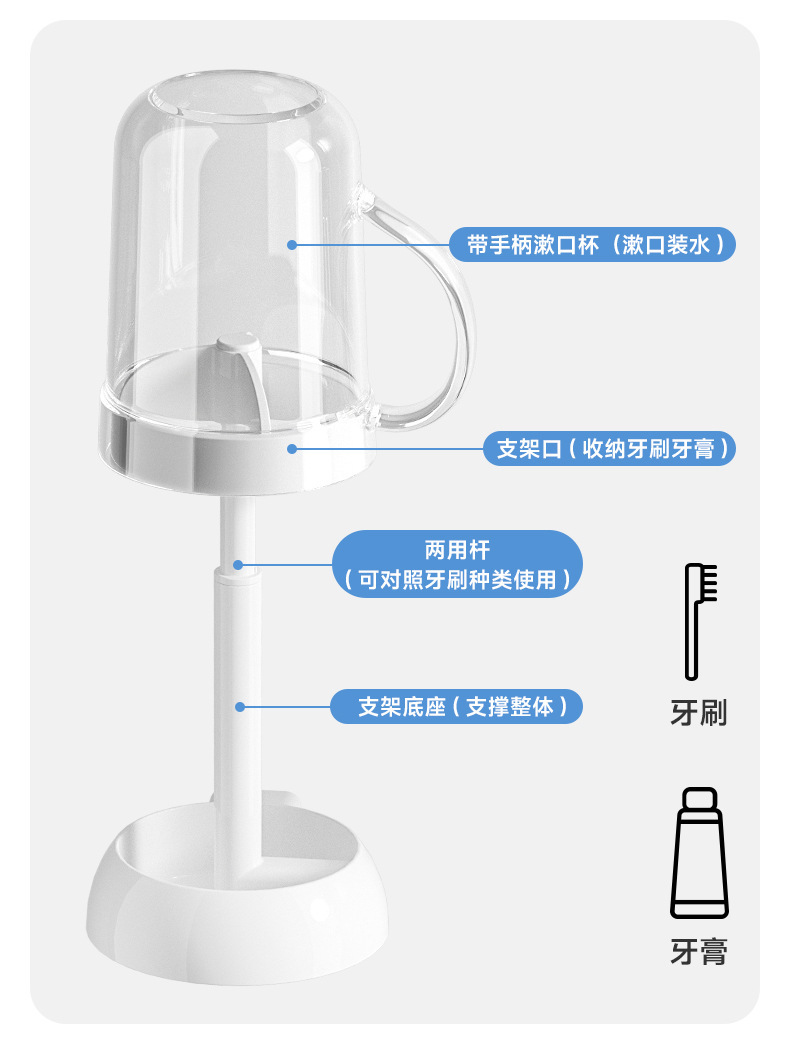 带手柄漱口杯（漱口装水）

支架口（收纳牙刷牙膏）

两用杆
（可对照牙刷种类使用）

支架底座（支撑整体）

牙刷

牙膏