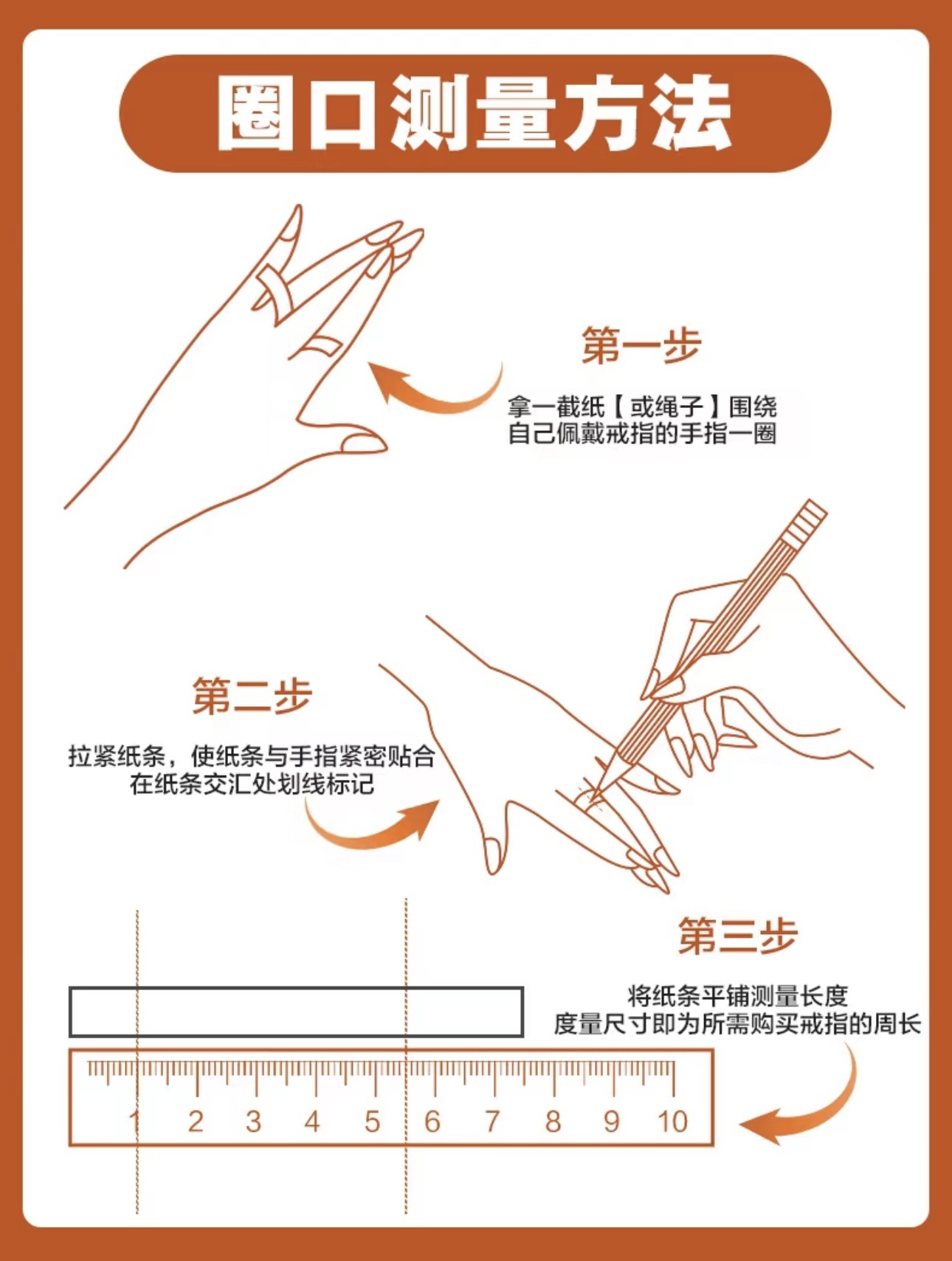 圈口测量方法

第一步

拿一截纸【或绳子】围绕自己佩戴戒指的手指一圈

第二步

拉紧纸条，使纸条与手指紧密贴合在纸条交汇处划线标记

第三步

将纸条平铺测量长度
度量尺寸即为所需购买戒指的周长

1 2 3 4 5 6 7 8 9 10