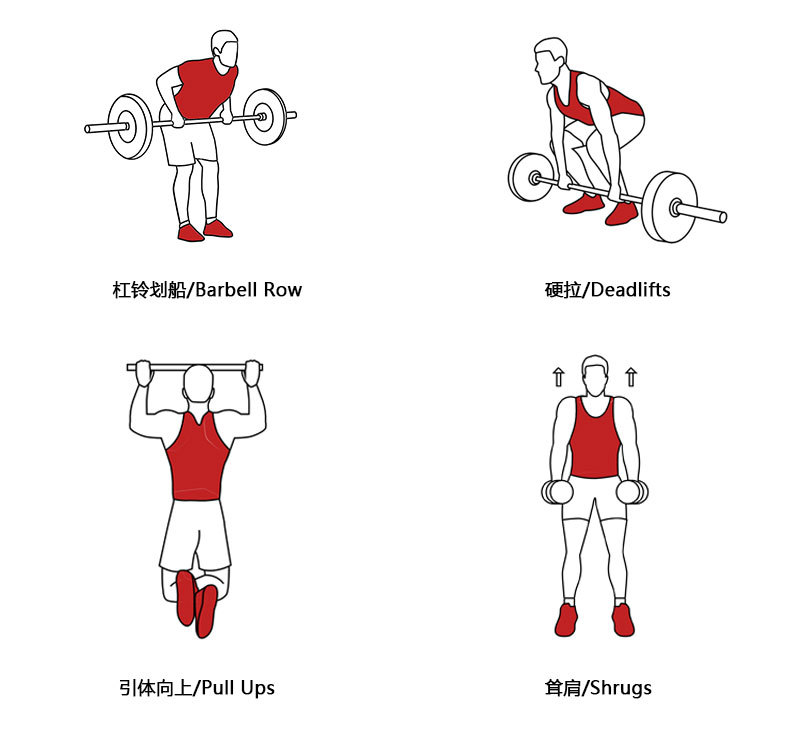 杠铃划船/Barbell Row

硬拉/Deadlifts

引体向上/Pull Ups

耸肩/Shrugs