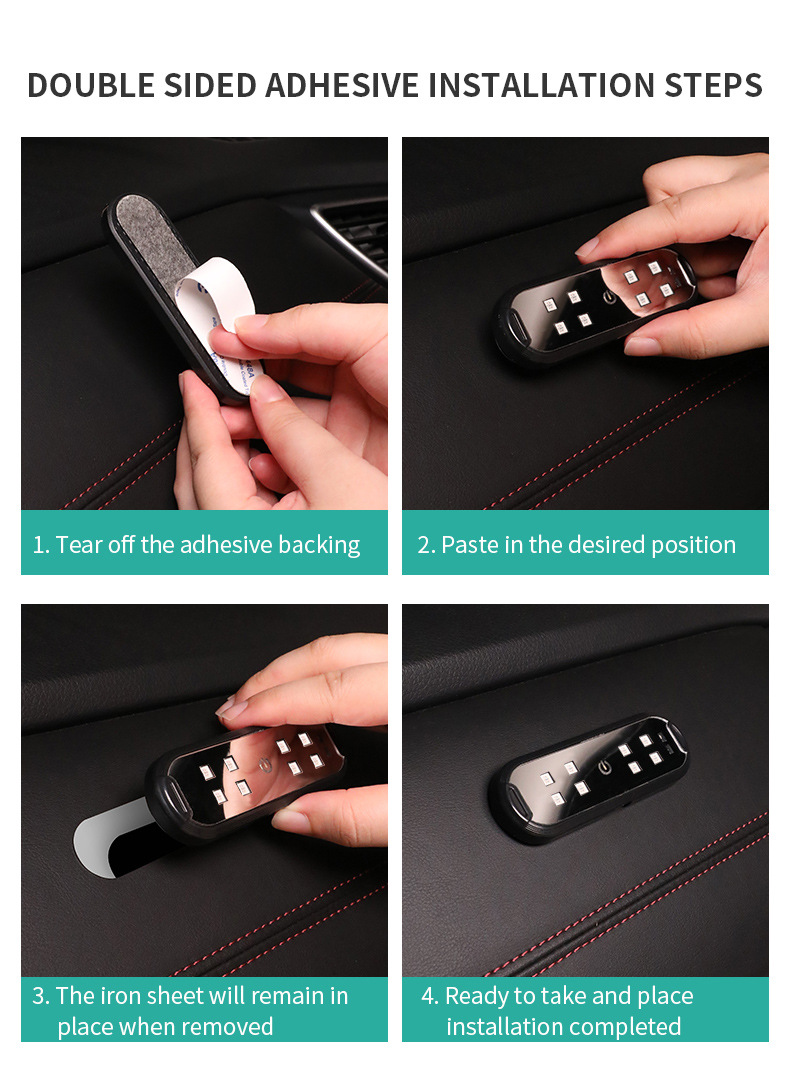 DOUBLE SIDED ADHESIVE INSTALLATION STEPS

1. Tear off the adhesive backing

2. Paste in the desired position

3. The iron sheet will remain in place when removed

4. Ready to take and place installation completed