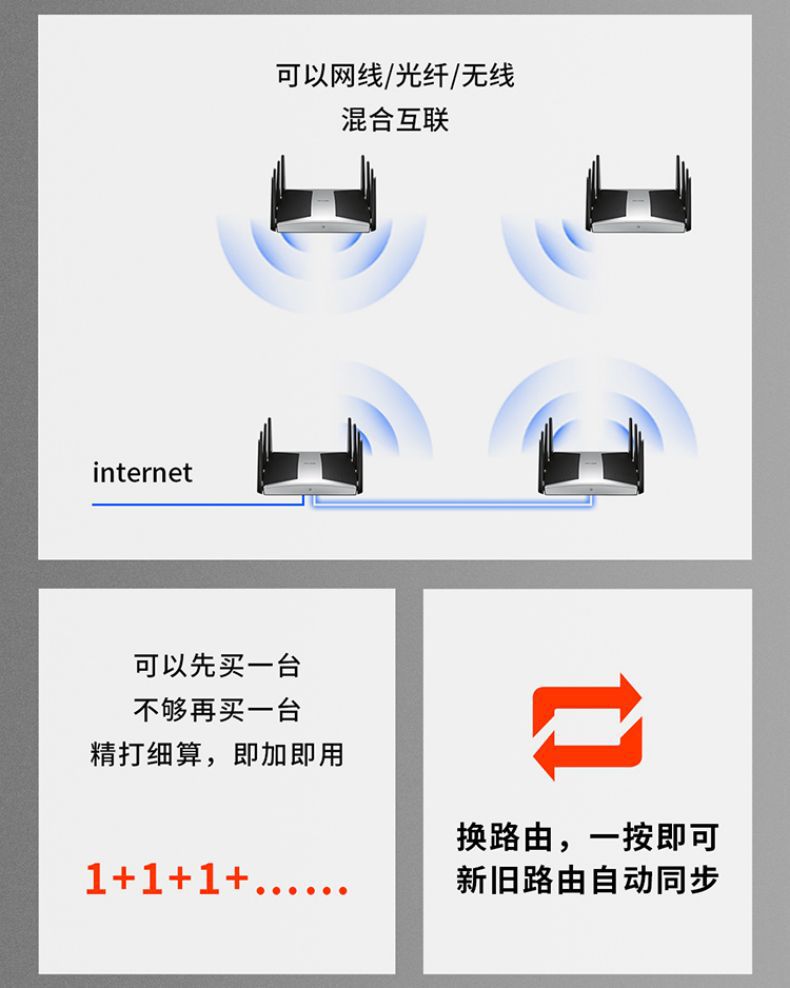 可以网线/光纤/无线
混合互联

internet

可以先买一台
不够再买一台
精打细算，即加即用

1+1+1+......

换路由，一按即可
新旧路由自动同步