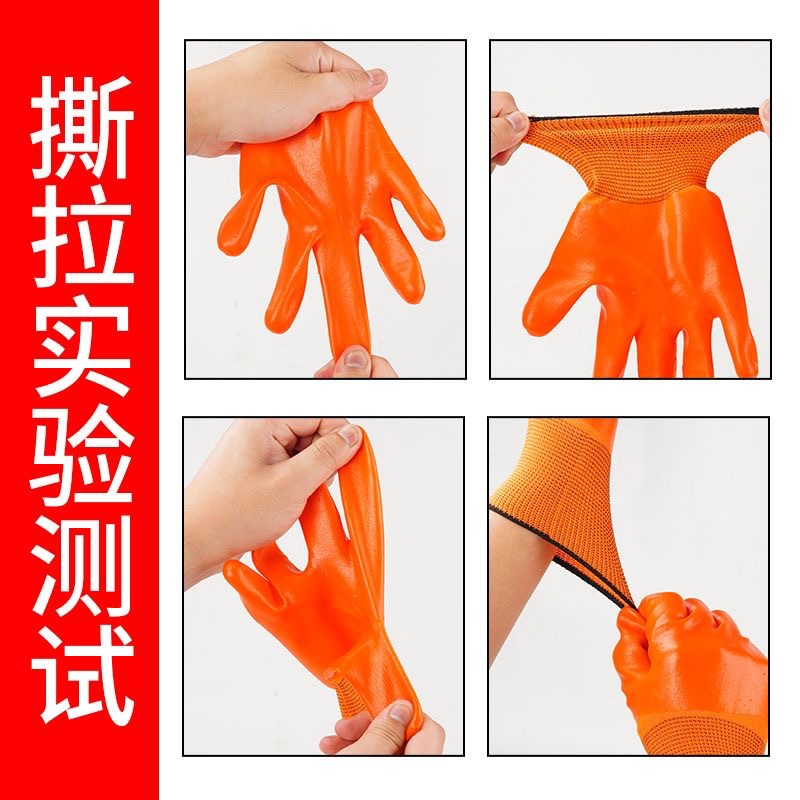 撕拉实验测试