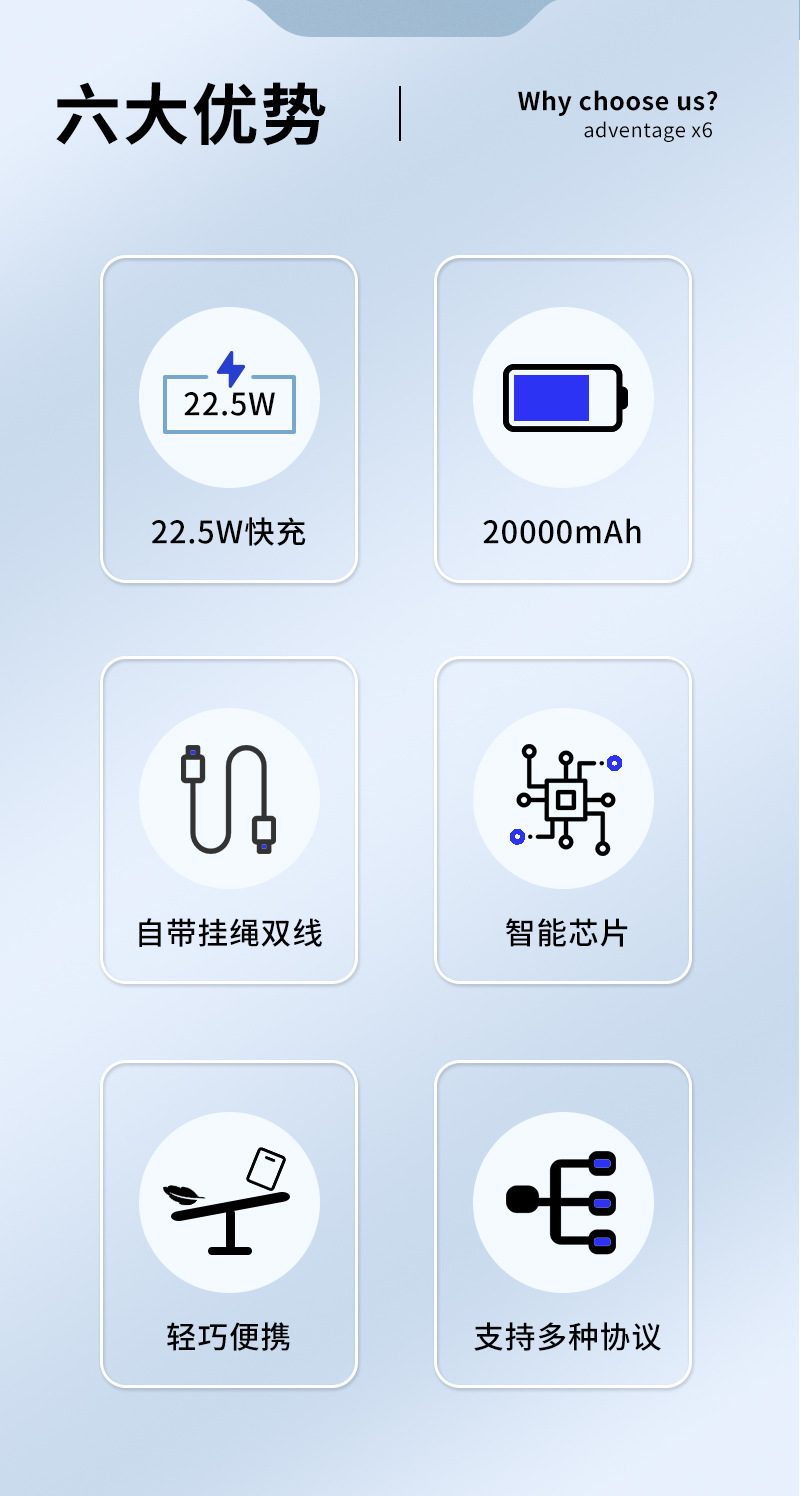 六大优势

Why choose us?
adventage x6

22.5W

22.5W快充

20000mAh

自带挂绳双线

智能芯片

轻巧便携

支持多种协议