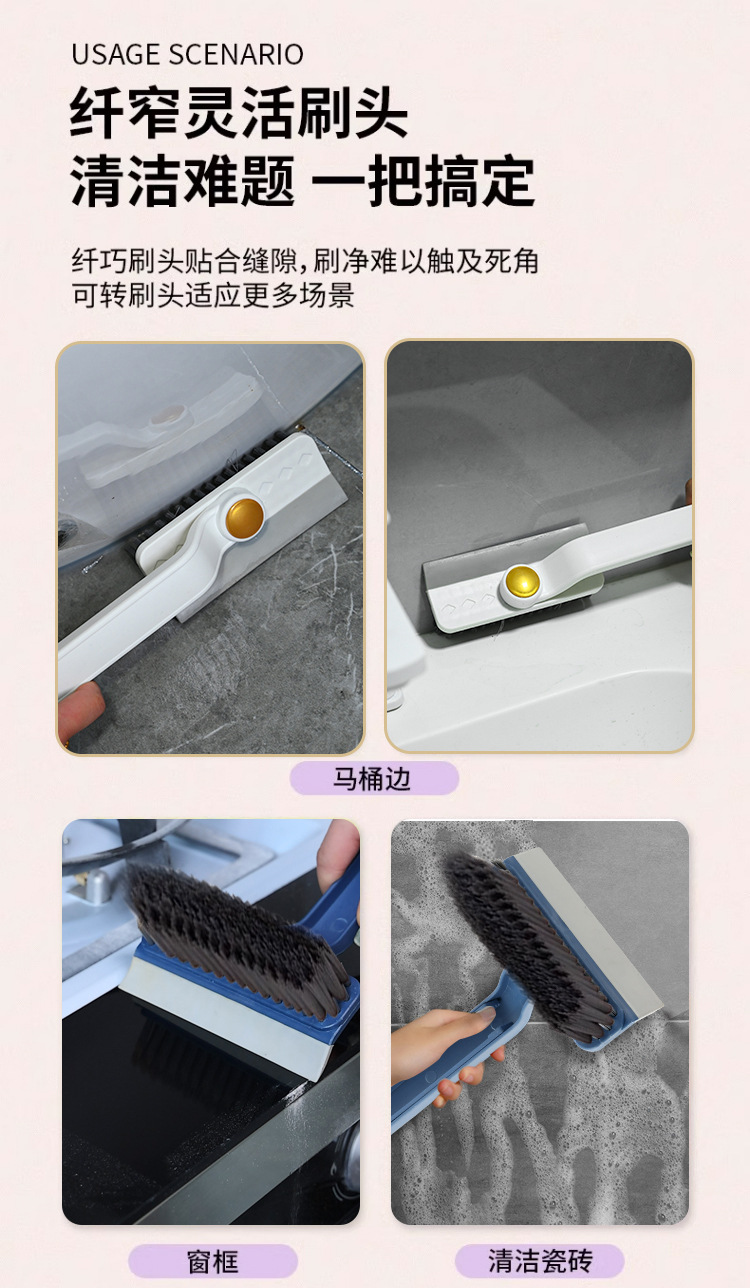 USAGE SCENARIO

纤窄灵活刷头
清洁难题 一把搞定

纤巧刷头贴合缝隙，刷净难以触及死角
可转刷头适应更多场景

马桶边

窗框

清洁瓷砖