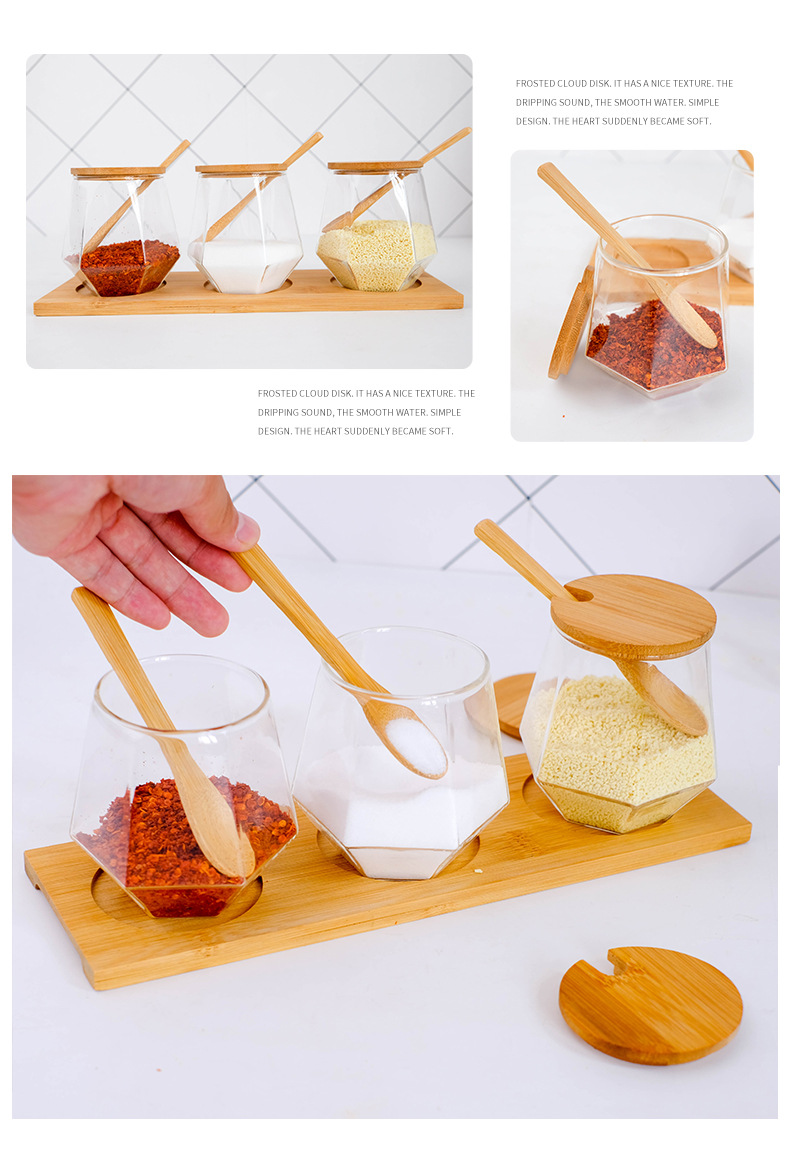 FROSTED CLOUD DISK. IT HAS A NICE TEXTURE. THE DRIPPING SOUND, THE SMOOTH WATER. SIMPLE DESIGN. THE HEART SUDDENLY BECAME SOFT.

FROSTED CLOUD DISK. IT HAS A NICE TEXTURE. THE DRIPPING SOUND, THE SMOOTH WATER. SIMPLE DESIGN. THE HEART SUDDENLY BECAME SOFT.