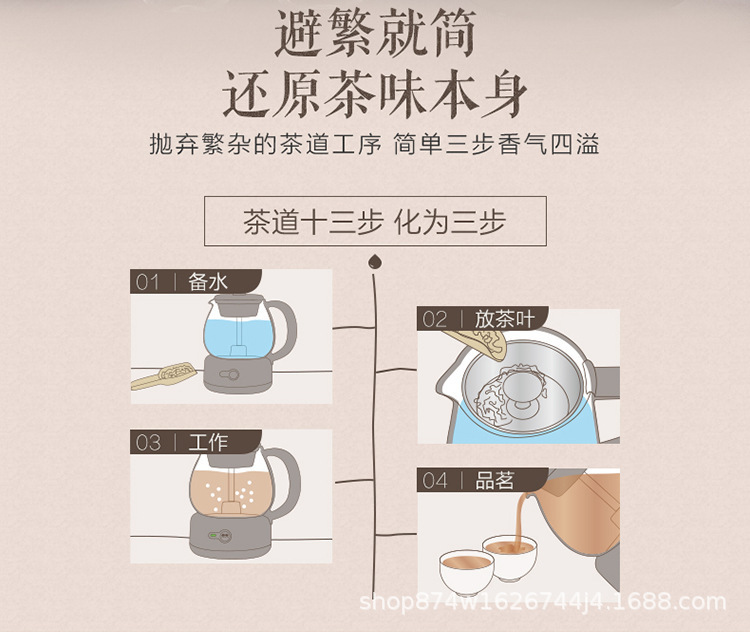 避繁就简
还原茶味本身

抛弃繁杂的茶道工序 简单三步香气四溢

茶道十三步 化为三步

01 | 备水

02 | 放茶叶

03 | 工作

04 | 品茗

shop874w1626744j4.1688.com