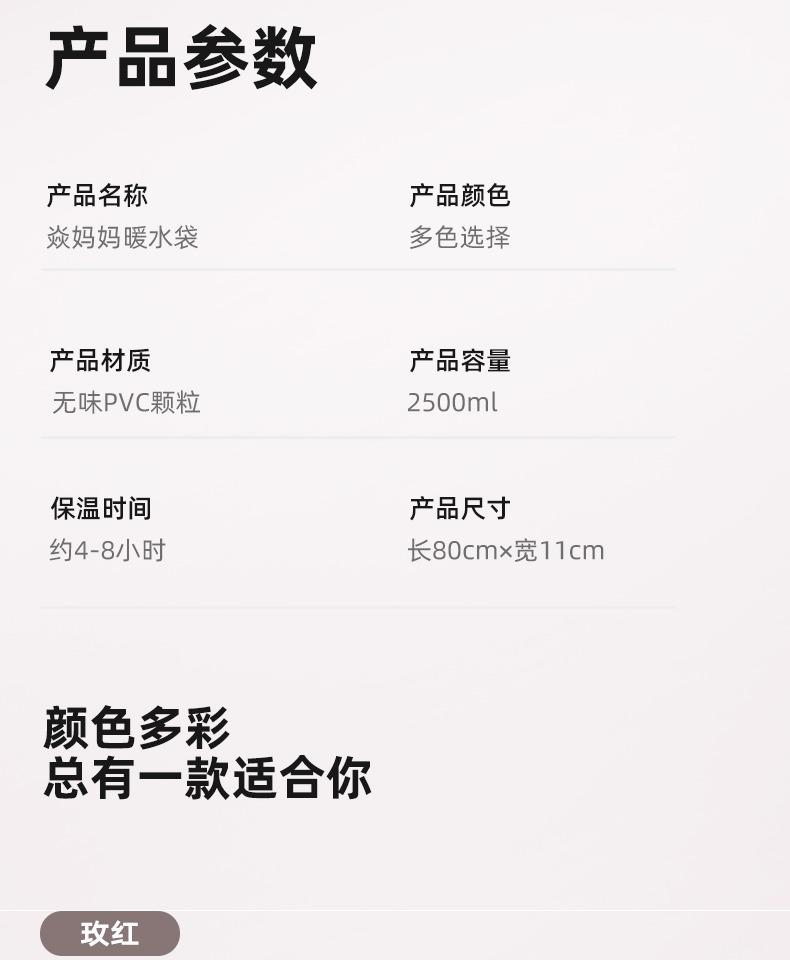 产品参数

产品名称
焱妈妈暖水袋

产品颜色
多色选择

产品材质
无味PVC颗粒

产品容量
2500ml

保温时间
约4-8小时

产品尺寸
长80cm×宽11cm

颜色多彩
总有一款适合你

玫红