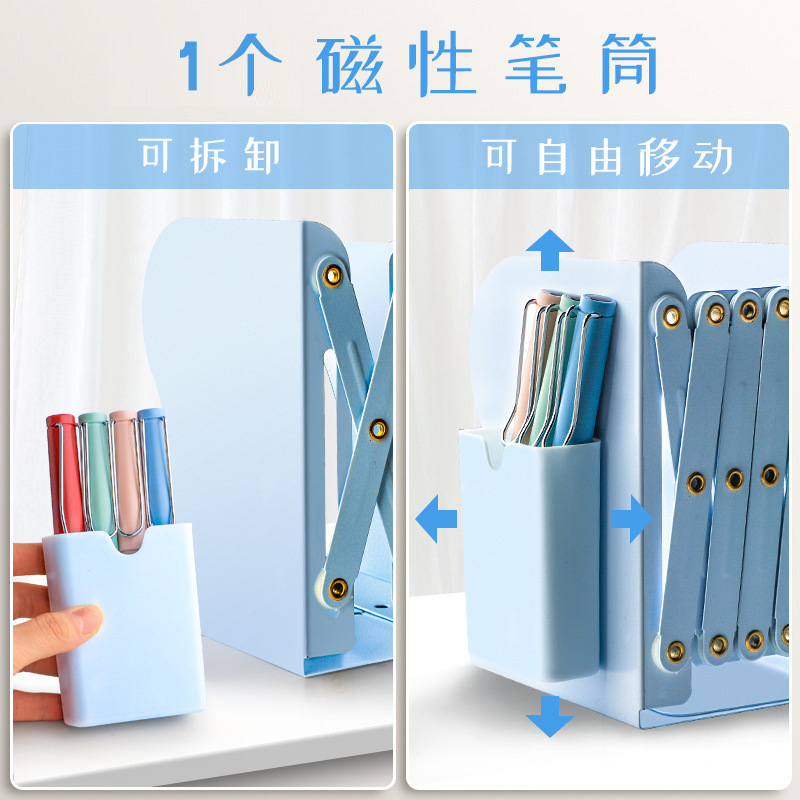 1个 磁性笔筒

可拆卸

可自由移动