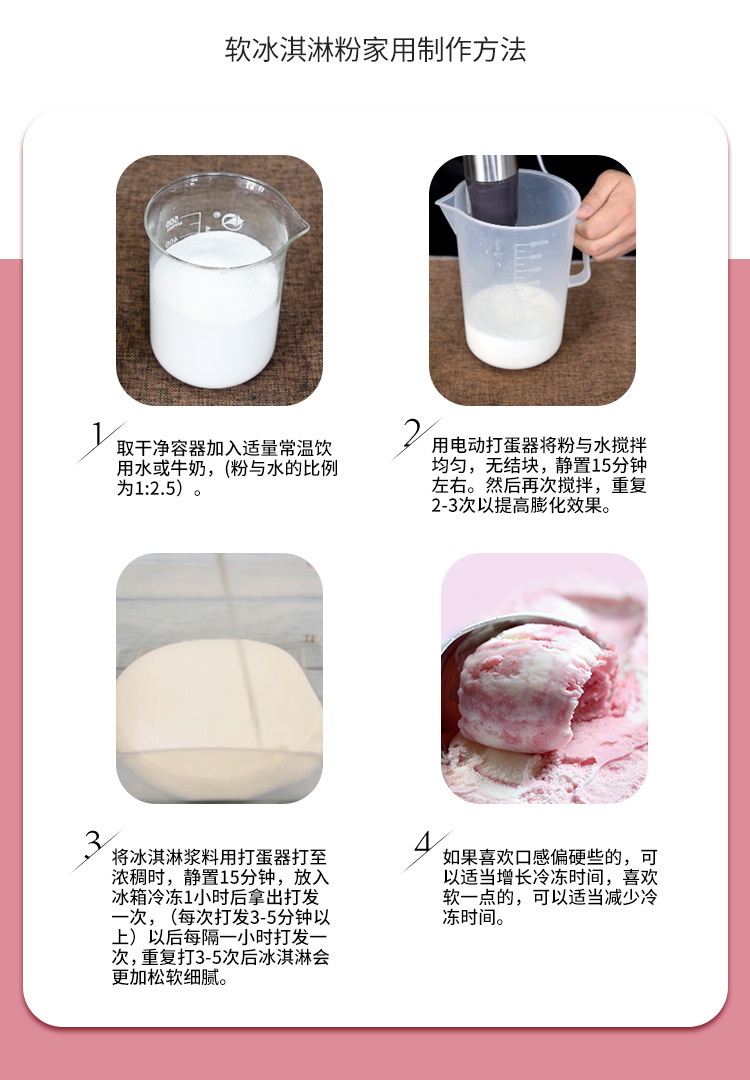 软冰淇淋粉家用制作方法

1
取干净容器加入适量常温饮用水或牛奶，(粉与水的比例为1:2.5）。

2
用电动打蛋器将粉与水搅拌均匀，无结块，静置15分钟左右。然后再次搅拌，重复2-3次以提高膨化效果。

3
将冰淇淋浆料用打蛋器打至浓稠时，静置15分钟，放入冰箱冷冻1小时后拿出打发一次，（每次打发3-5分钟以上）以后每隔一小时打发一次，重复打3-5次后冰淇淋会更加松软细腻。

4
如果喜欢口感偏硬些的，可以适当增长冷冻时间，喜欢软一点的，可以适当减少冷冻时间。