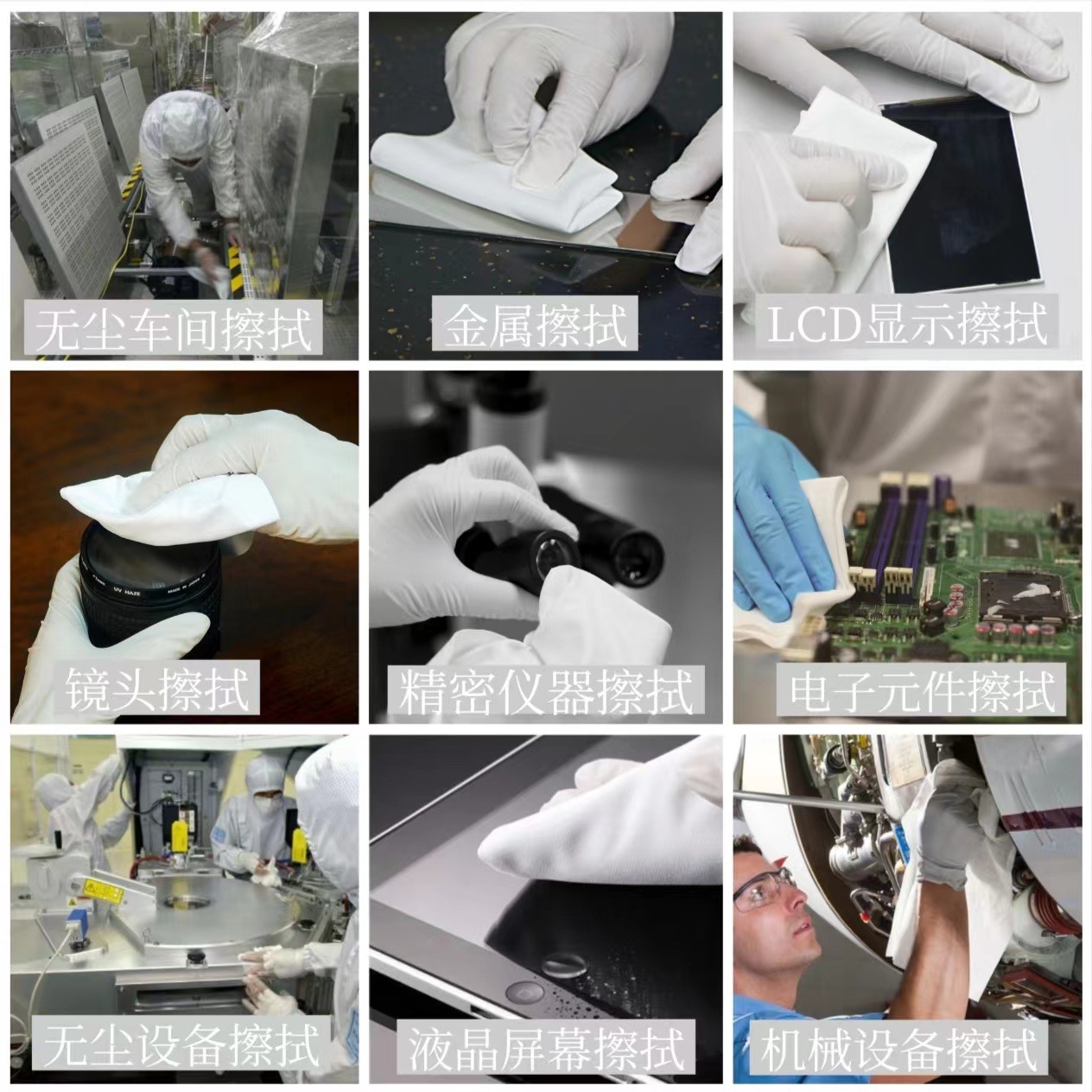 无尘车间擦拭

金属擦拭

LCD显示擦拭

UV HAZE

MADE IN JAPAN

镜头擦拭

精密仪器擦拭

电子元件擦拭

无尘设备擦拭

液晶屏幕擦拭

机械设备擦拭