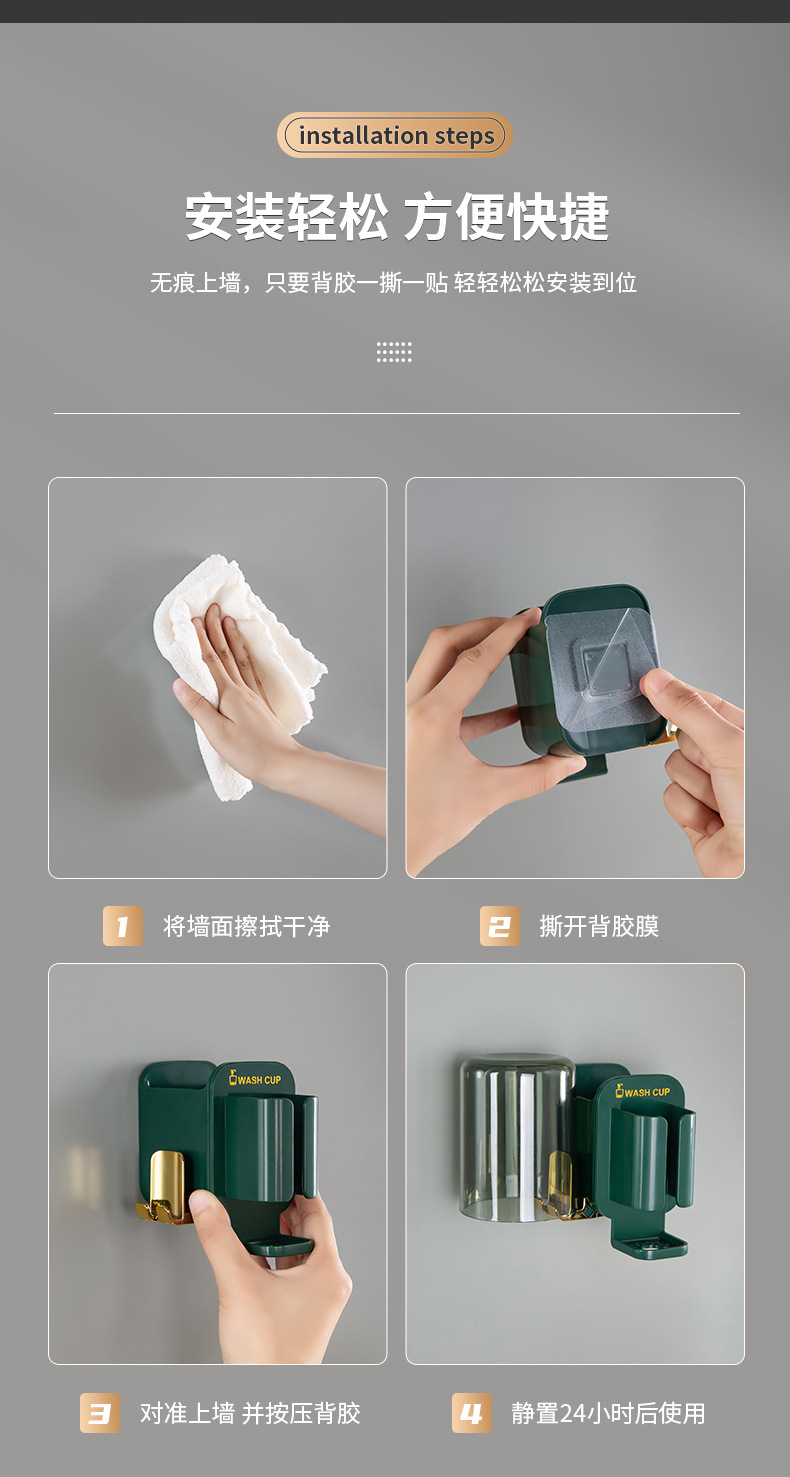 installation steps

安装轻松 方便快捷

无痕上墙，只要背胶一撕一贴 轻轻松松安装到位

1 将墙面擦拭干净

2 撕开背胶膜

WASH CUP

WASH CUP

3 对准上墙 并按压背胶

4 静置24小时后使用