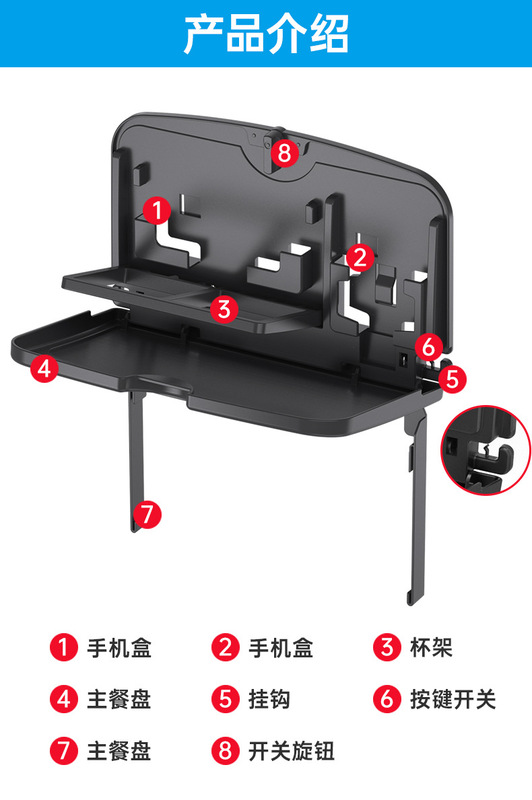 产品介绍

8
1
2
3
6
4
5
7

1 手机盒
2 手机盒
3 杯架
4 主餐盘
5 挂钩
6 按键开关
7 主餐盘
8 开关旋钮