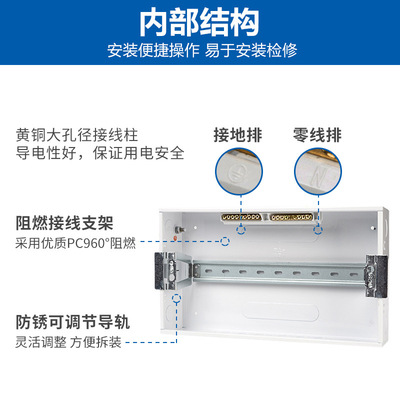 内部结构
安装便捷操作 易于安装检修

黄铜大孔径接线柱
导电性好，保证用电安全

接地排

零线排

N

阻燃接线支架
采用优质PC960°阻燃

防锈可调节导轨
灵活调整 方便拆装