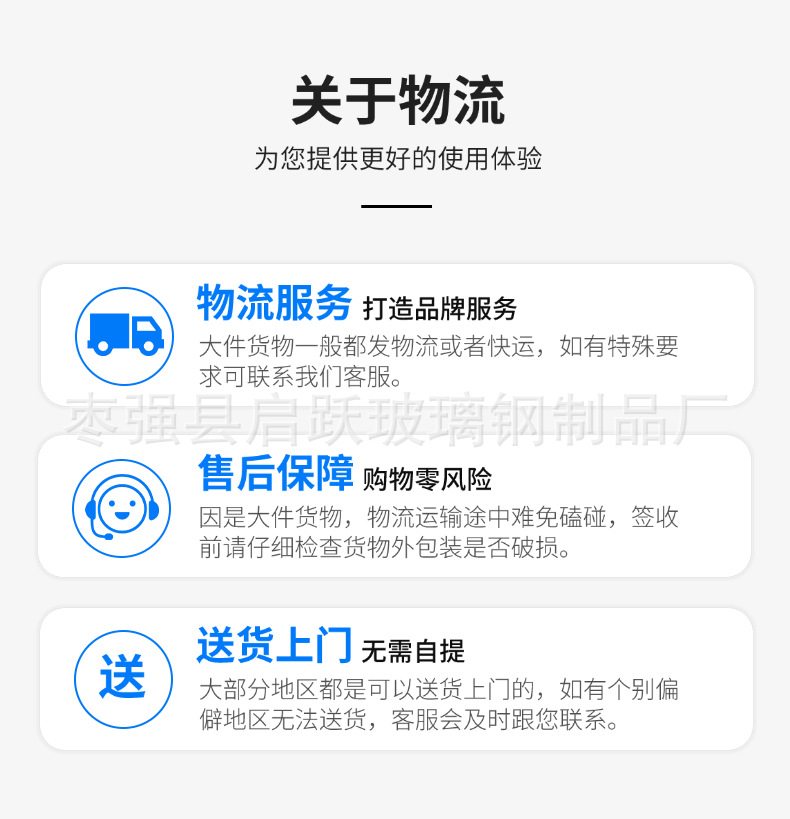 关于物流

为您提供更好的使用体验

物流服务 打造品牌服务

大件货物一般都发物流或者快运，如有特殊要求可联系我们客服。

售后保障 购物零风险

因是大件货物，物流运输途中难免磕碰，签收前请仔细检查货物外包装是否破损。

送

送货上门 无需自提

大部分地区都是可以送货上门的，如有个别偏僻地区无法送货，客服会及时跟您联系。

枣强县启跃玻璃钢制品厂